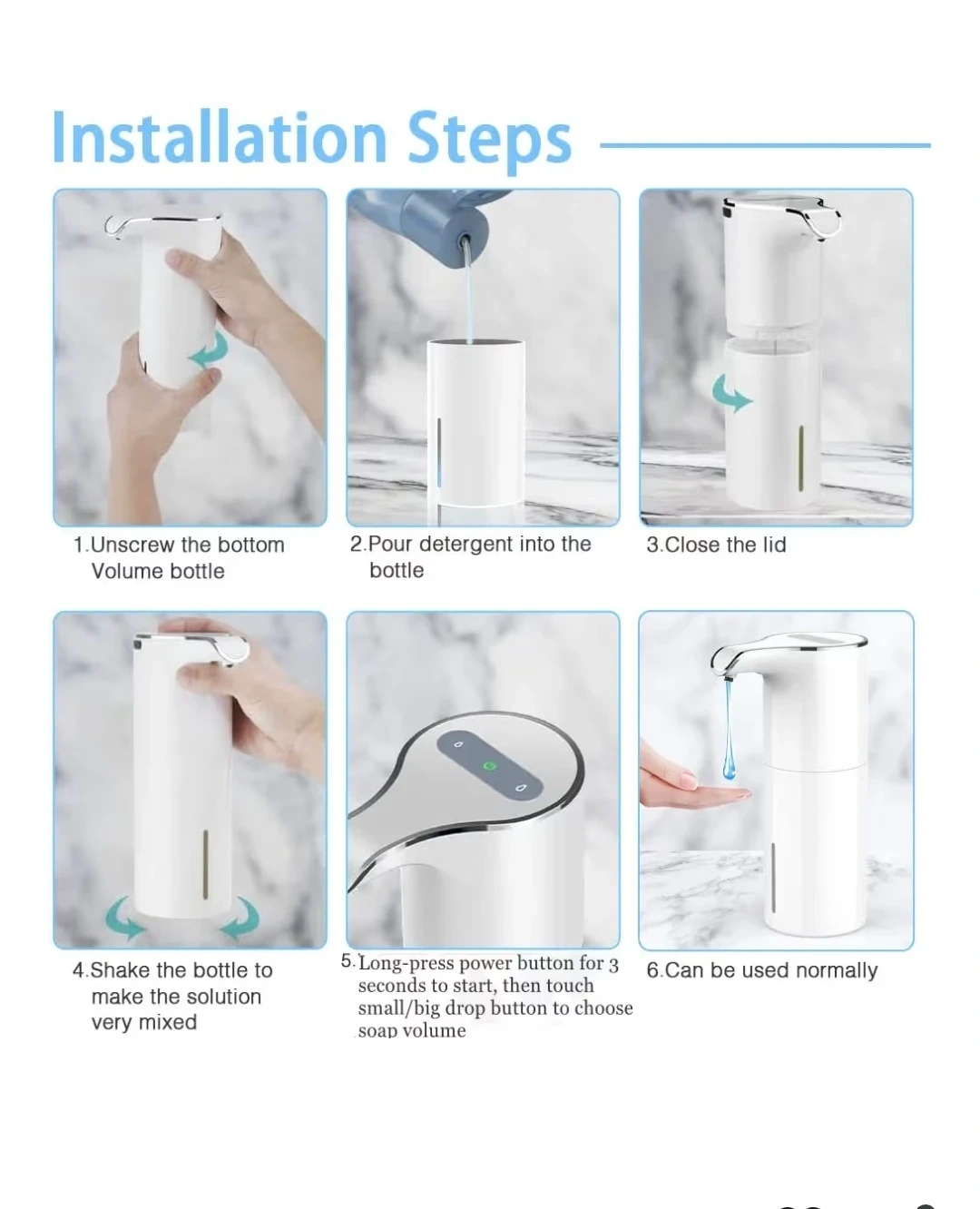 Installation Steps

1.Unscrew the bottom Volume bottle

2.Pour detergent into the bottle

3.Close the lid

4.Shake the bottle to make the solution very mixed

5.Long-press power button for 3 seconds to start, then touch small/big drop button to choose soap volume

6.Can be used normally