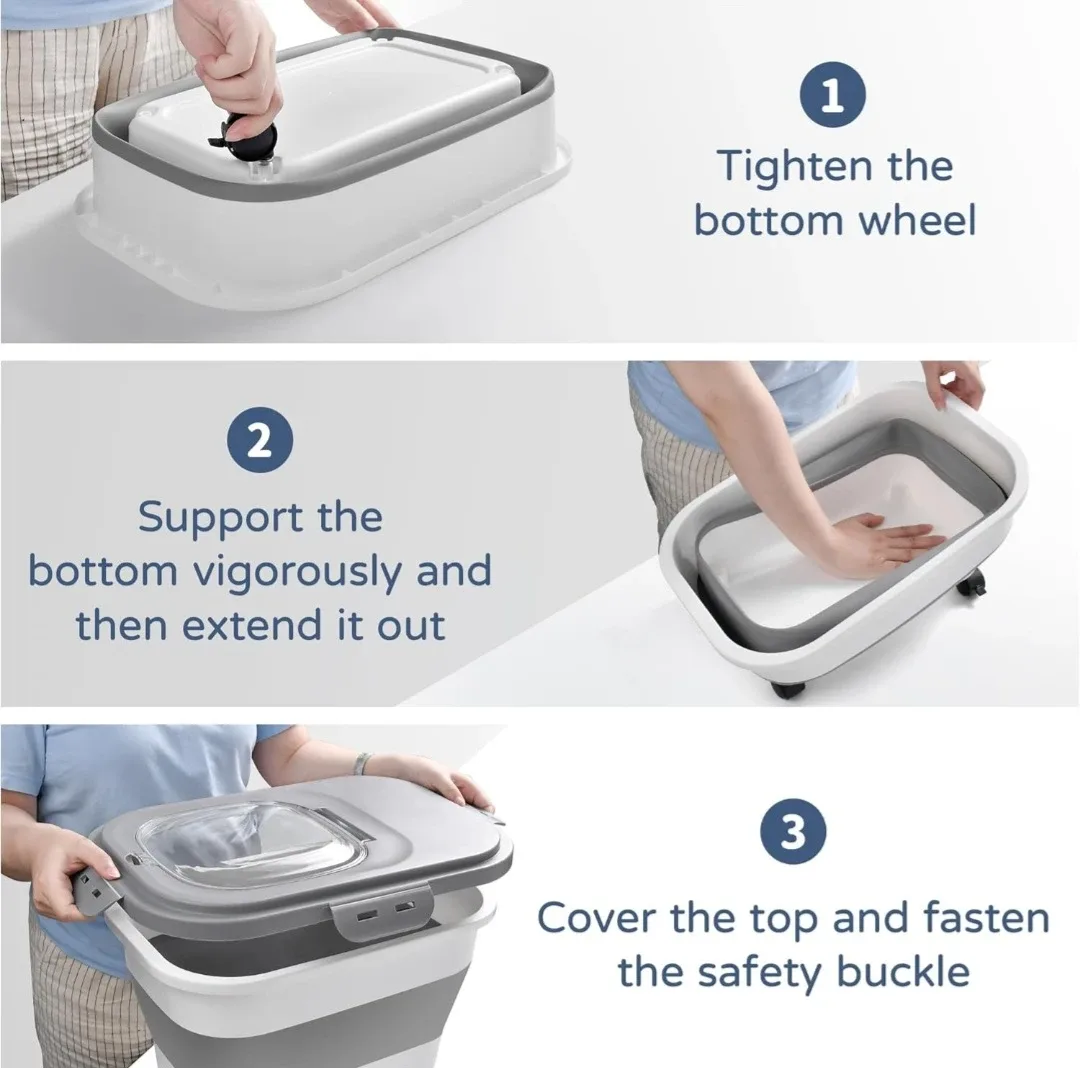 1
Tighten the bottom wheel

2
Support the bottom vigorously and then extend it out

3
Cover the top and fasten the safety buckle