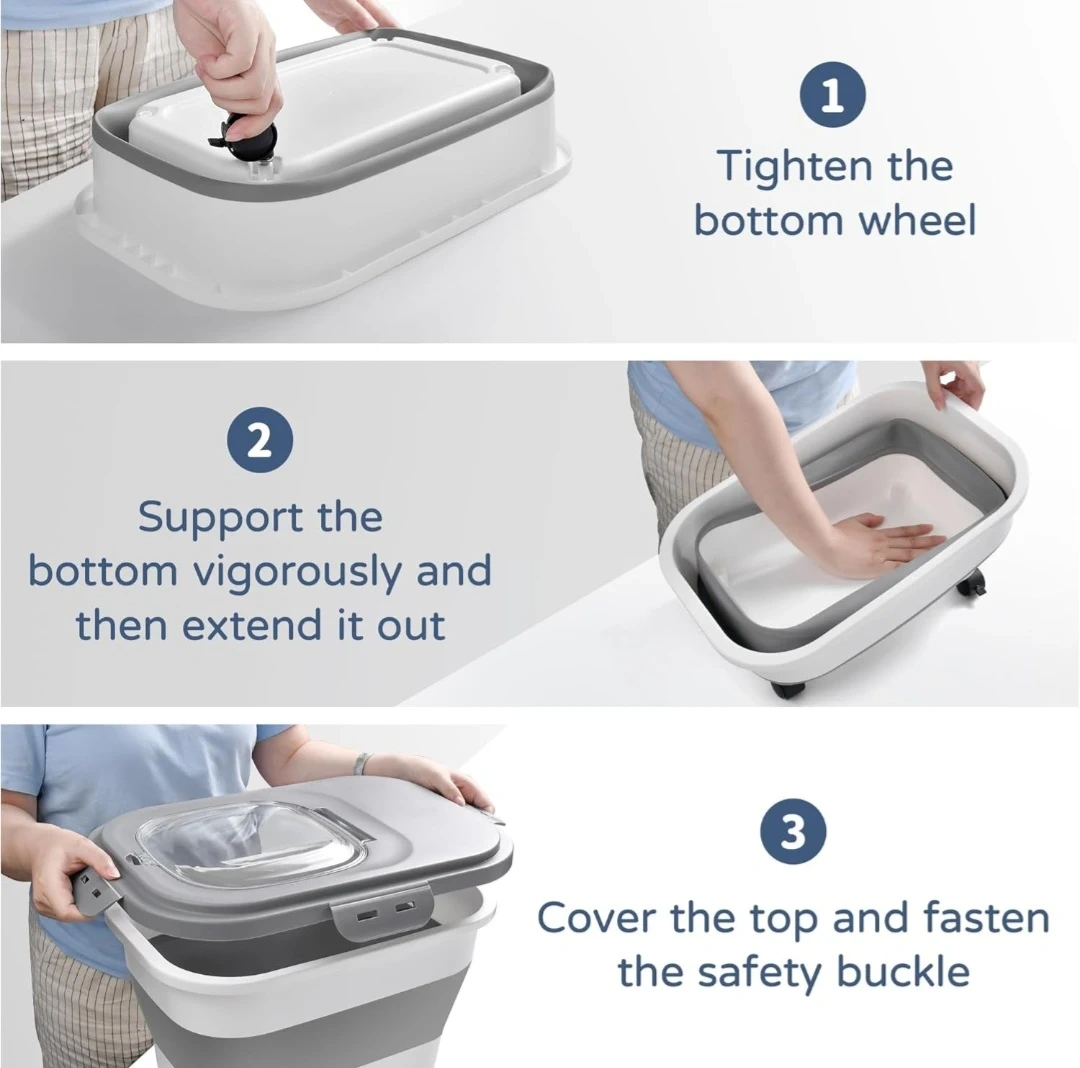 1

Tighten the bottom wheel

2

Support the bottom vigorously and then extend it out

3

Cover the top and fasten the safety buckle