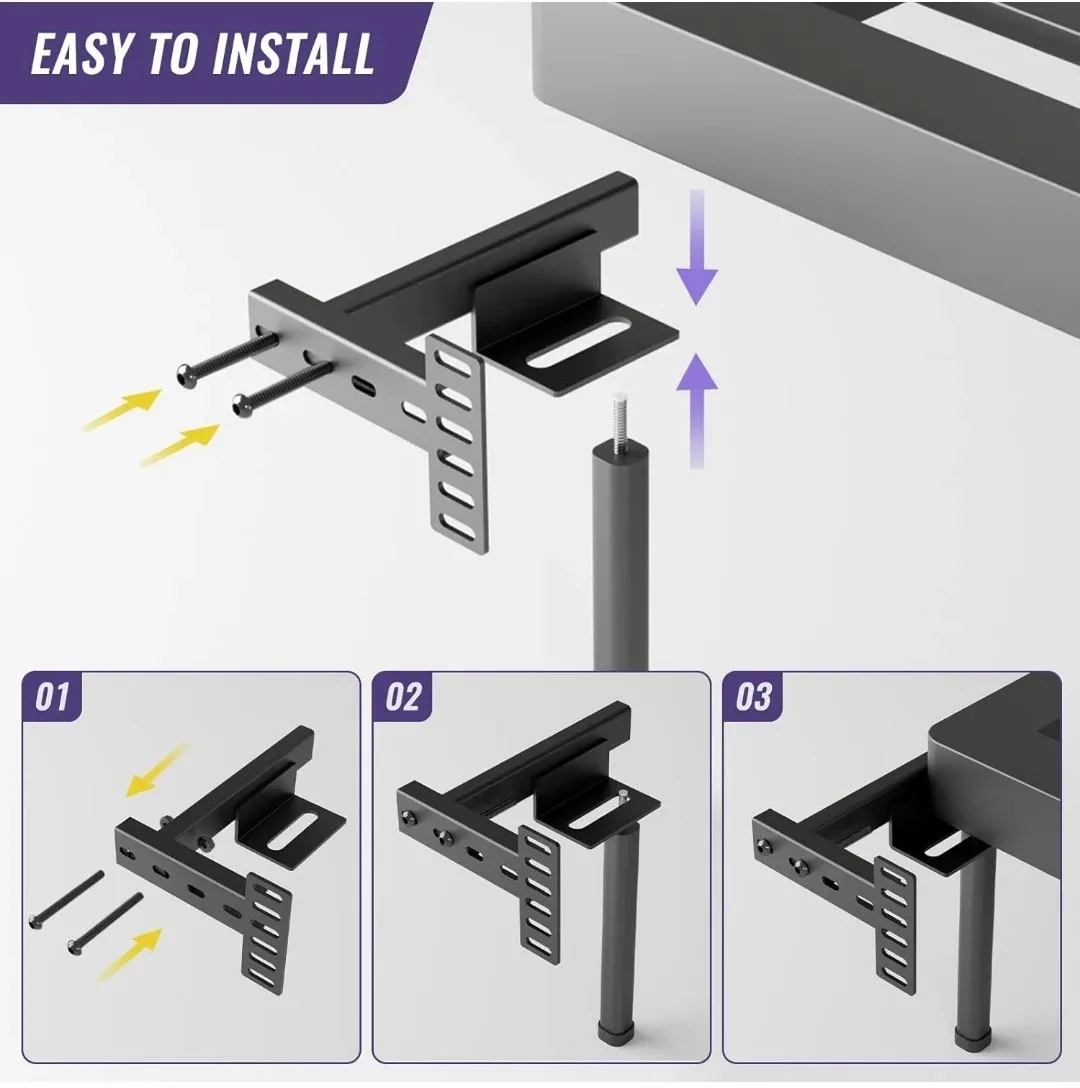 EASY TO INSTALL

01

02

03