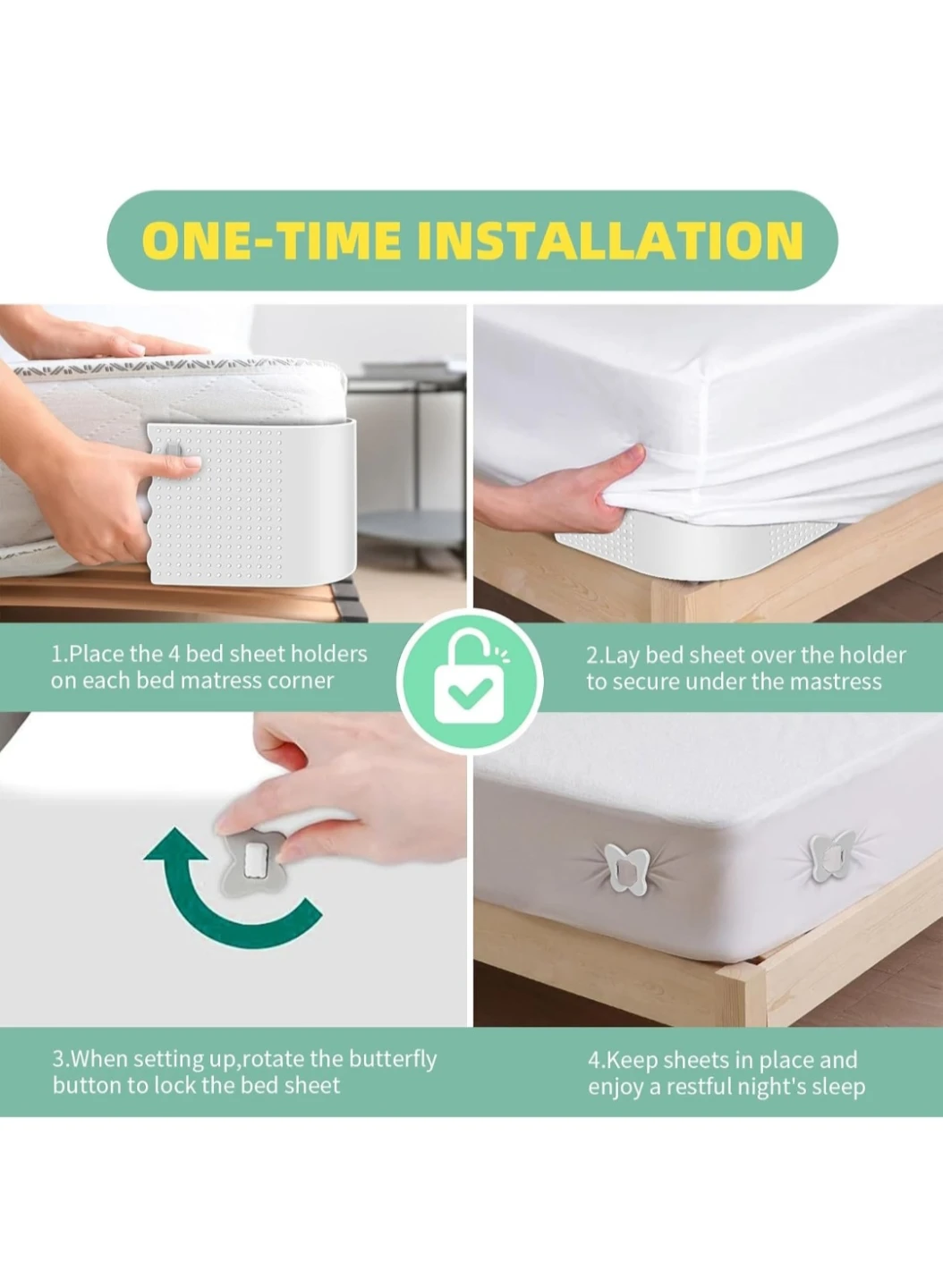 ONE-TIME INSTALLATION

1.Place the 4 bed sheet holders on each bed matress corner

2.Lay bed sheet over the holder to secure under the mastress

3.When setting up,rotate the butterfly button to lock the bed sheet

4.Keep sheets in place and enjoy a restful night's sleep