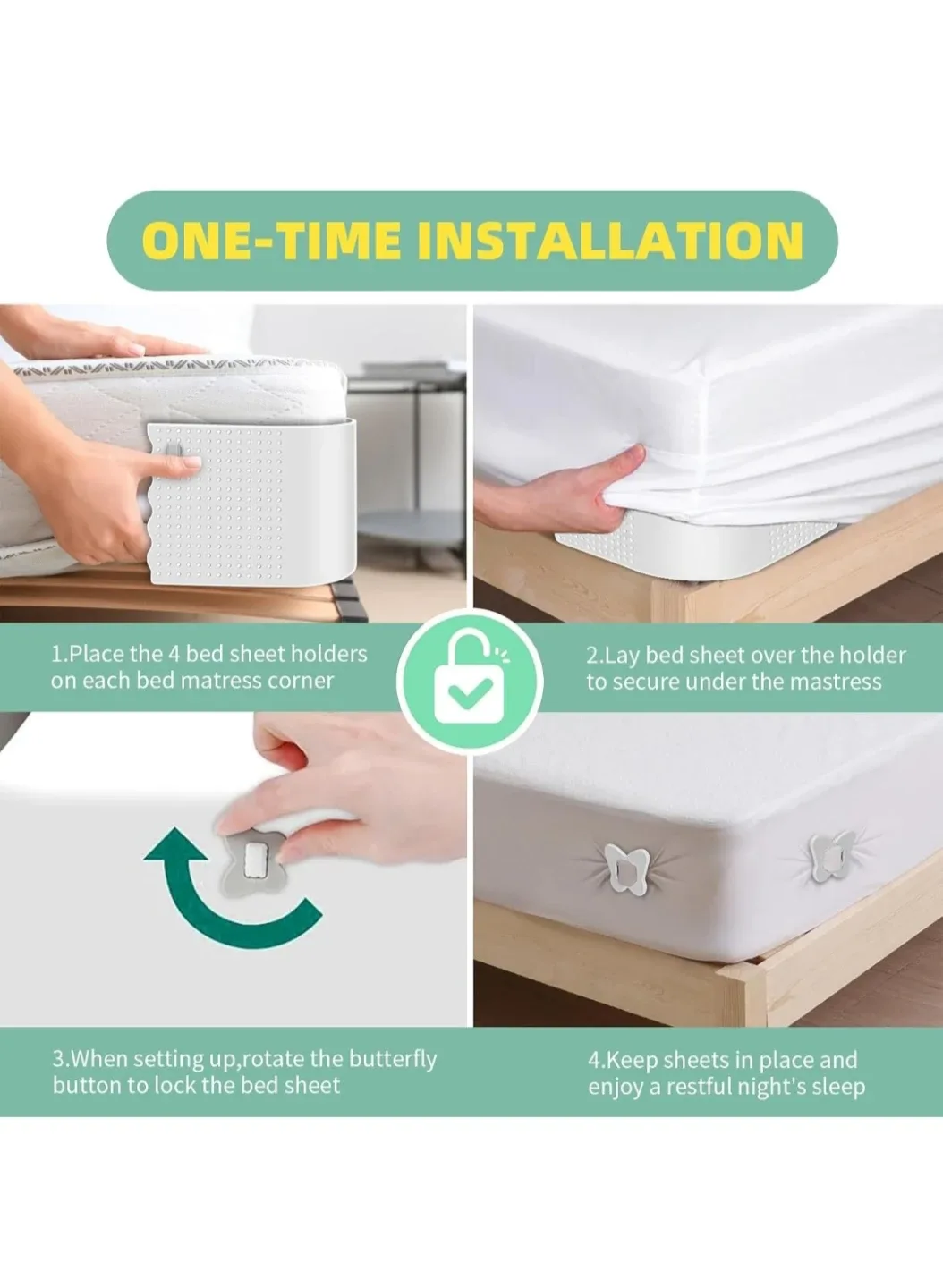 ONE-TIME INSTALLATION

1.Place the 4 bed sheet holders on each bed matress corner

2.Lay bed sheet over the holder to secure under the mastress

3.When setting up,rotate the butterfly button to lock the bed sheet

4.Keep sheets in place and enjoy a restful night's sleep