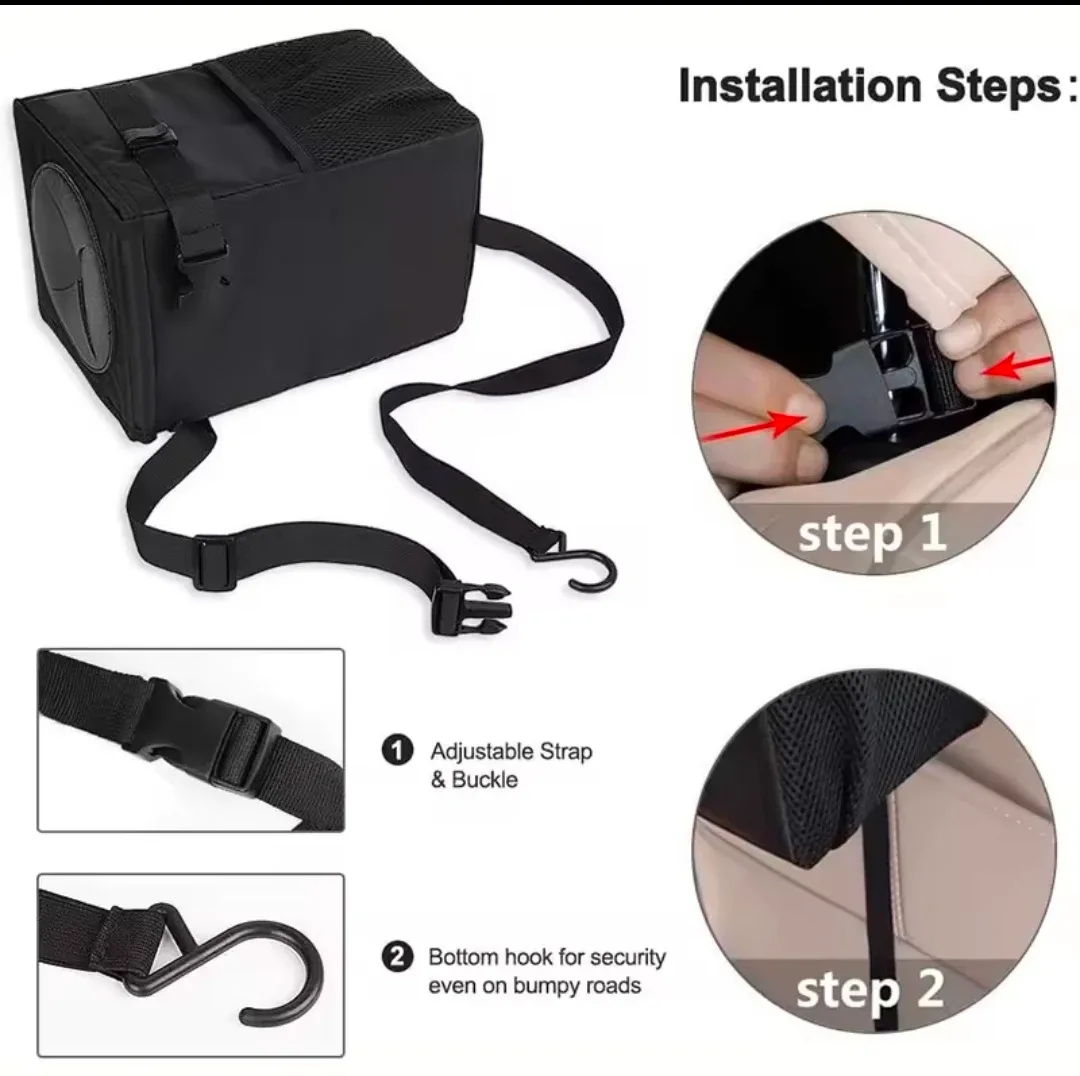 Installation Steps:

step 1

1 Adjustable Strap & Buckle

2 Bottom hook for security even on bumpy roads

step 2