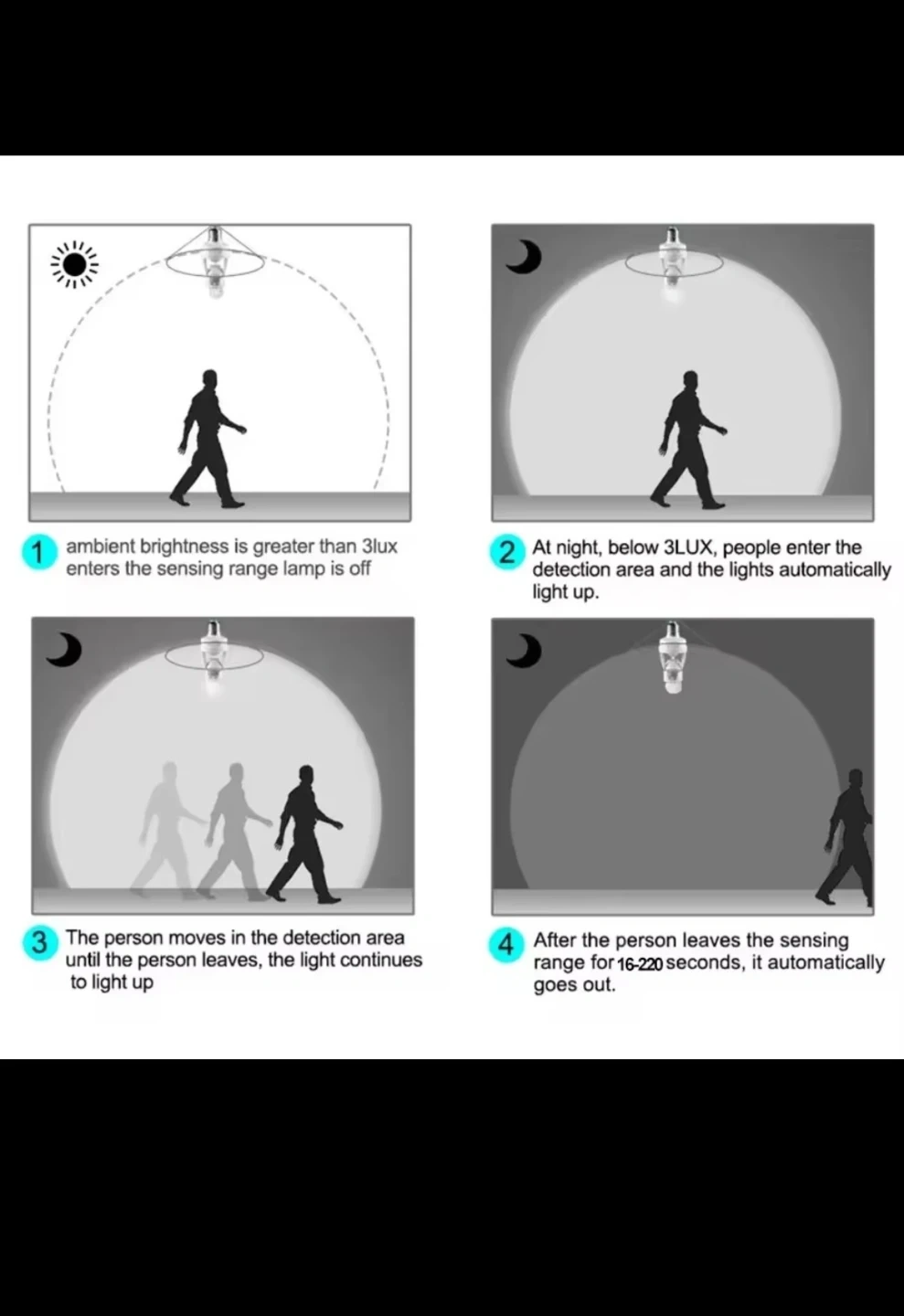 1 ambient brightness is greater than 3lux enters the sensing range lamp is off

2 At night, below 3LUX, people enter the detection area and the lights automatically light up.

3 The person moves in the detection area until the person leaves, the light continues to light up

4 After the person leaves the sensing range for 16-220 seconds, it automatically goes out.