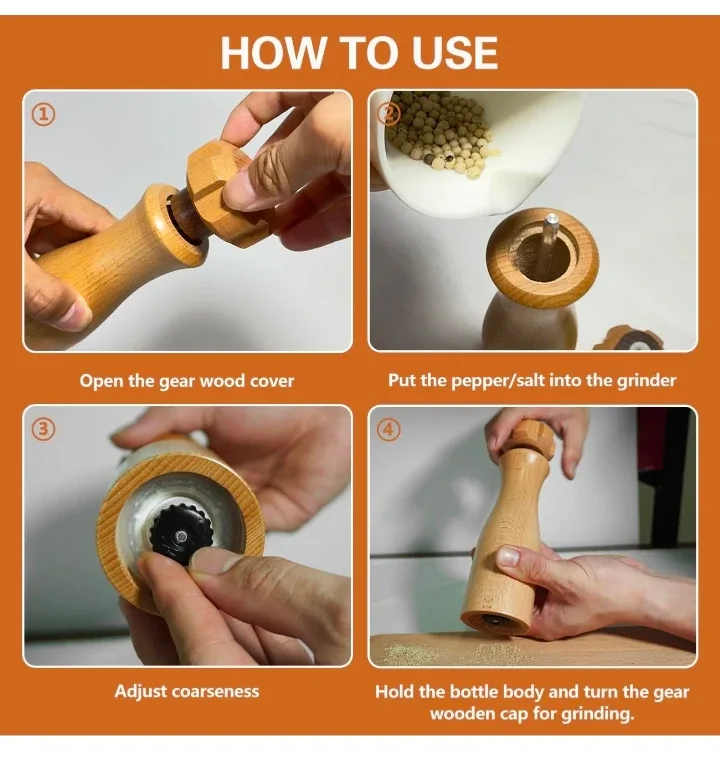 HOW TO USE

①

Open the gear wood cover

②

Put the pepper/salt into the grinder

③

Adjust coarseness

④

Hold the bottle body and turn the gear wooden cap for grinding.