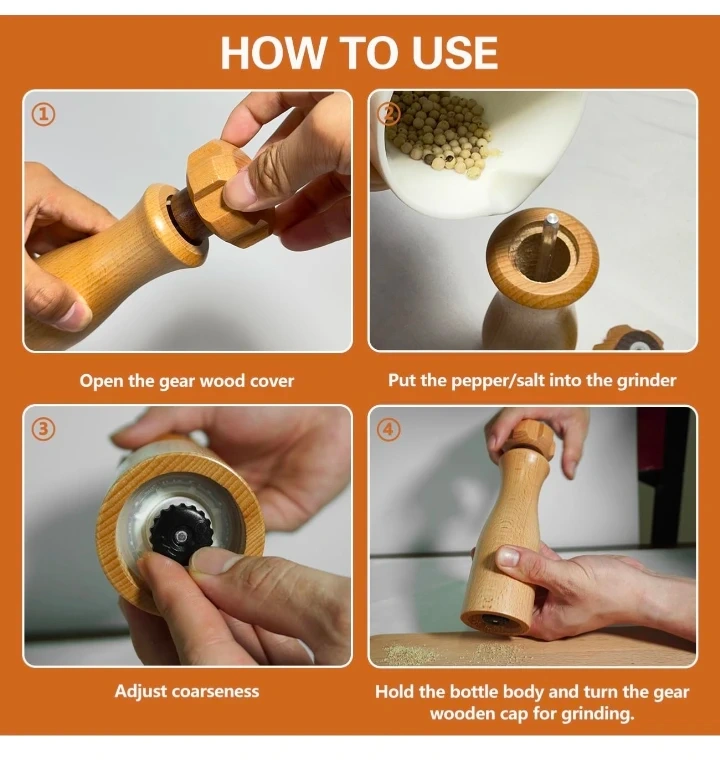 HOW TO USE

①

Open the gear wood cover

②

Put the pepper/salt into the grinder

③

Adjust coarseness

④

Hold the bottle body and turn the gear wooden cap for grinding.