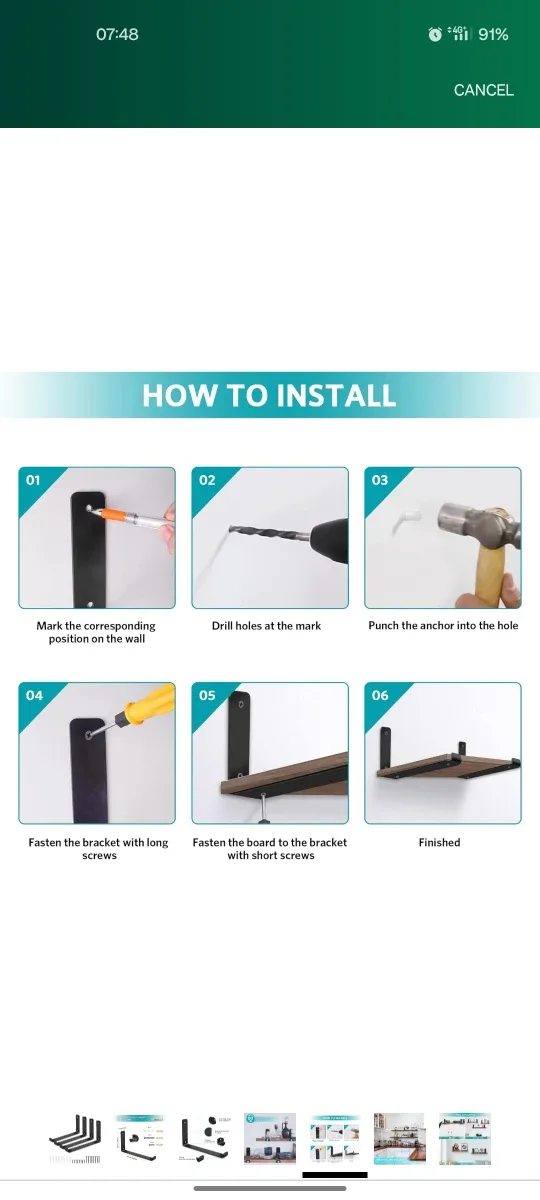 07:48

4G 91%

CANCEL

HOW TO INSTALL

01

Mark the corresponding position on the wall

02

Drill holes at the mark

03

Punch the anchor into the hole

04

Fasten the bracket with long screws

05

Fasten the board to the bracket with short screws

06

Finished