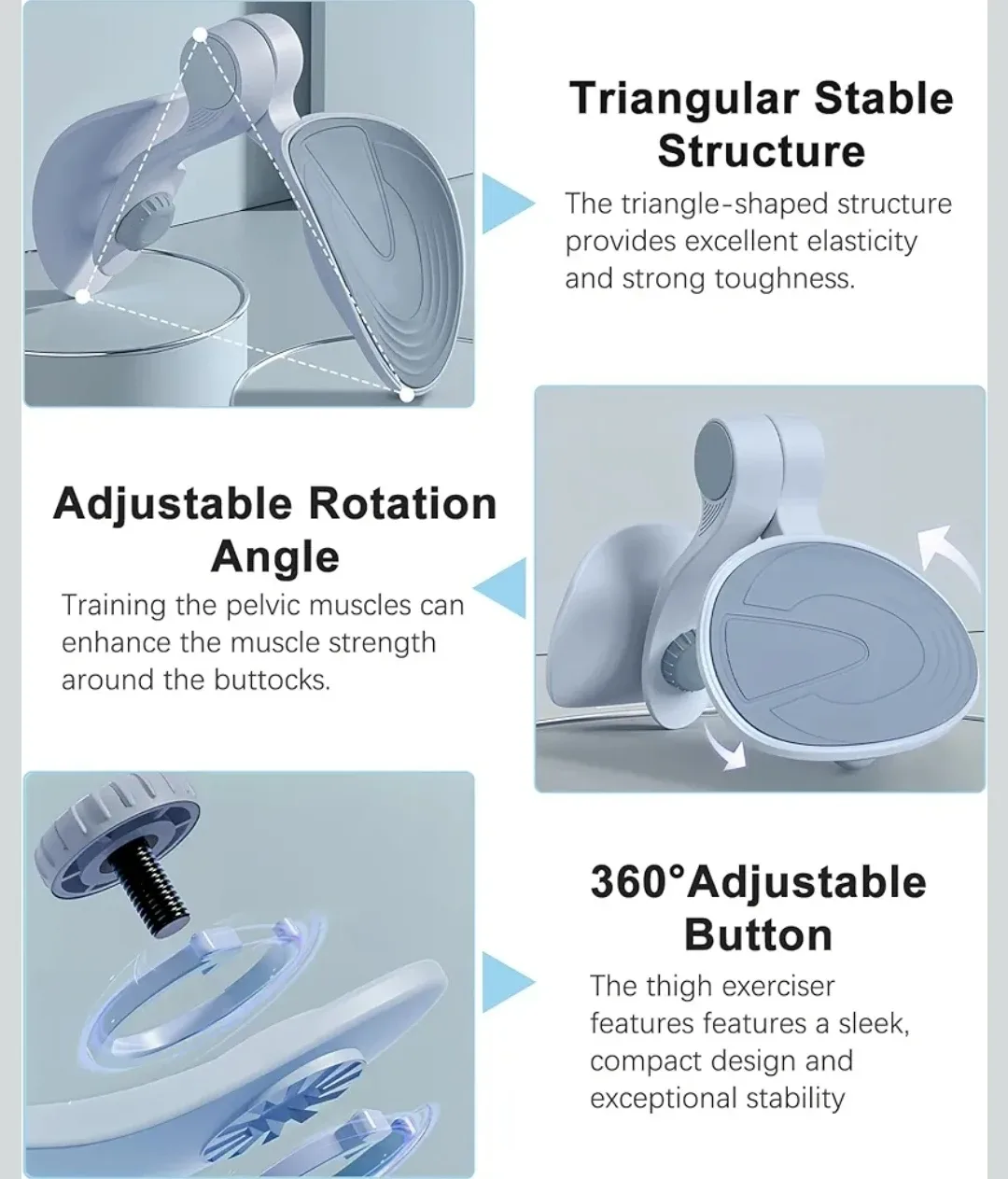 Triangular Stable Structure

The triangle-shaped structure provides excellent elasticity and strong toughness.

Adjustable Rotation Angle

Training the pelvic muscles can enhance the muscle strength around the buttocks.

360°Adjustable Button

The thigh exerciser features features a sleek, compact design and exceptional stability