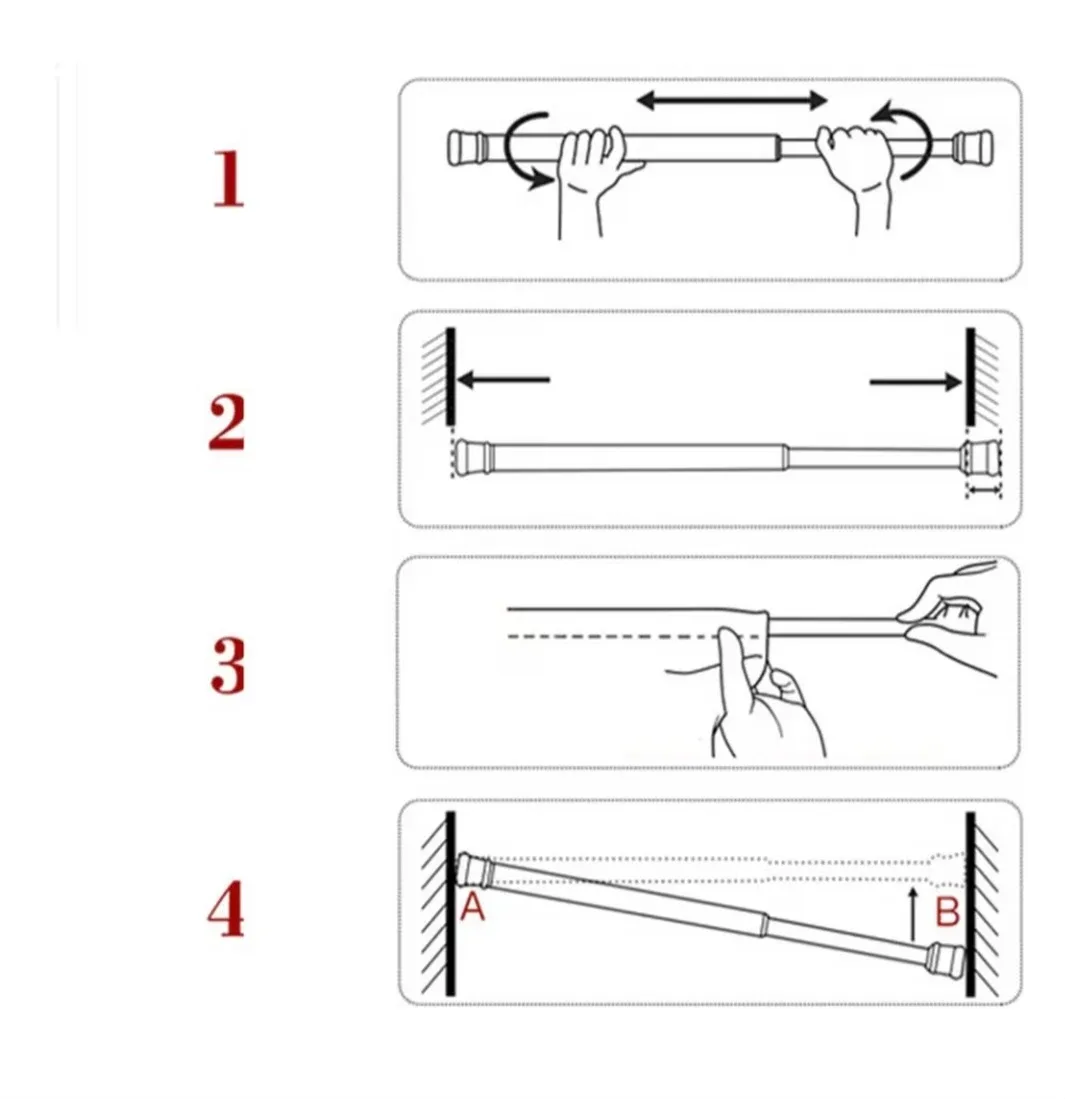 1

2

3

4

A

B