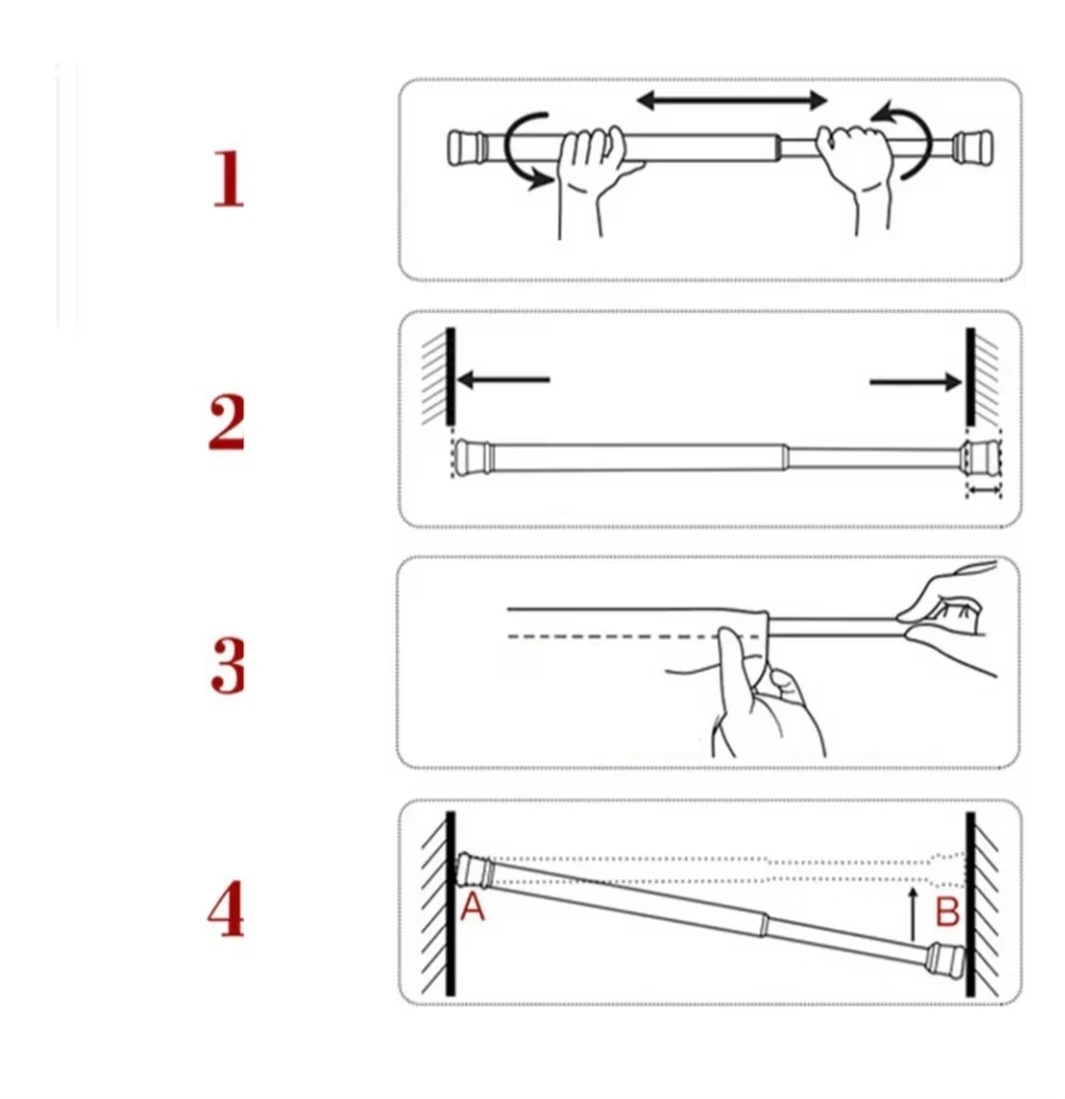 1

2

3

4

A

B