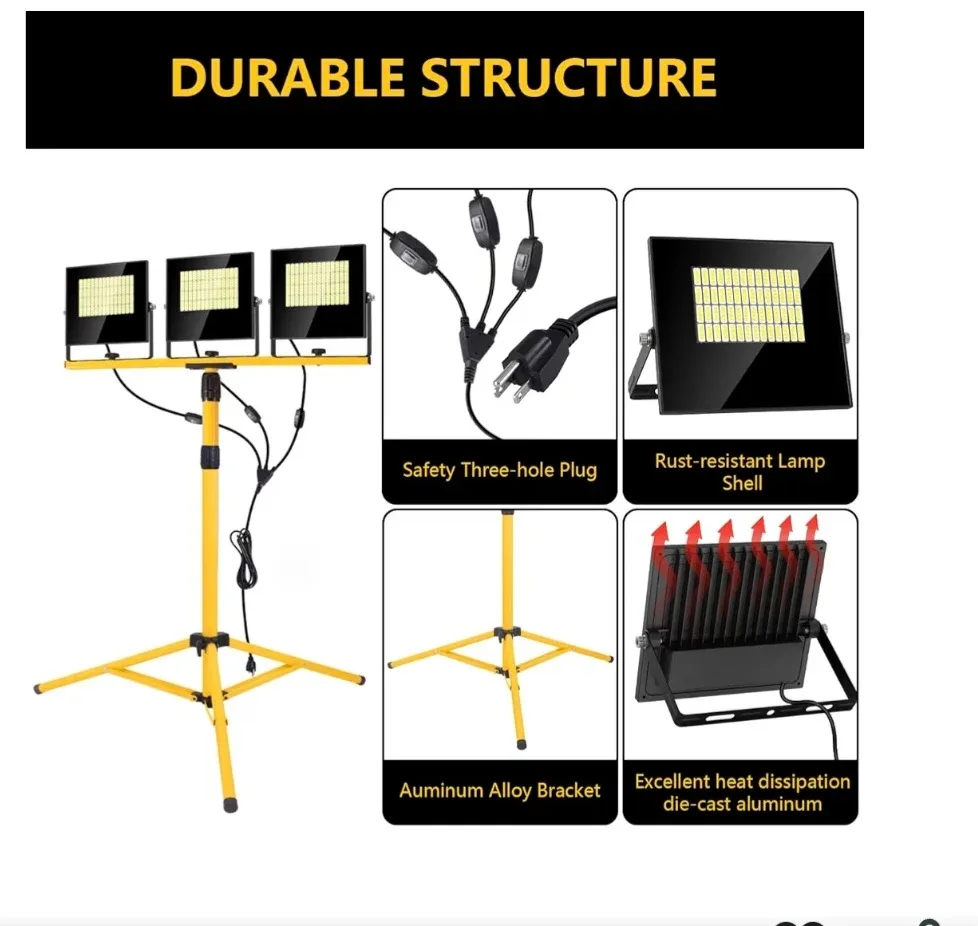 DURABLE STRUCTURE

Safety Three-hole Plug

Rust-resistant Lamp Shell

Auminum Alloy Bracket

Excellent heat dissipation die-cast aluminum