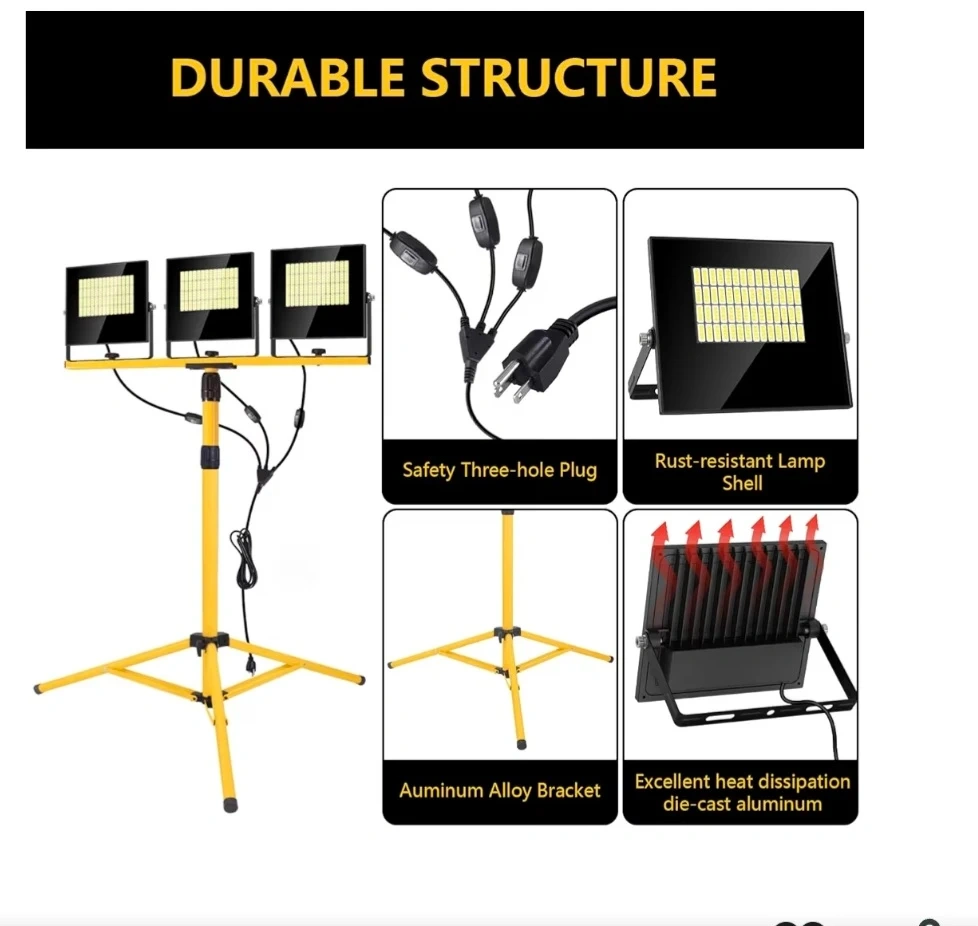 DURABLE STRUCTURE

Safety Three-hole Plug

Rust-resistant Lamp Shell

Auminum Alloy Bracket

Excellent heat dissipation die-cast aluminum