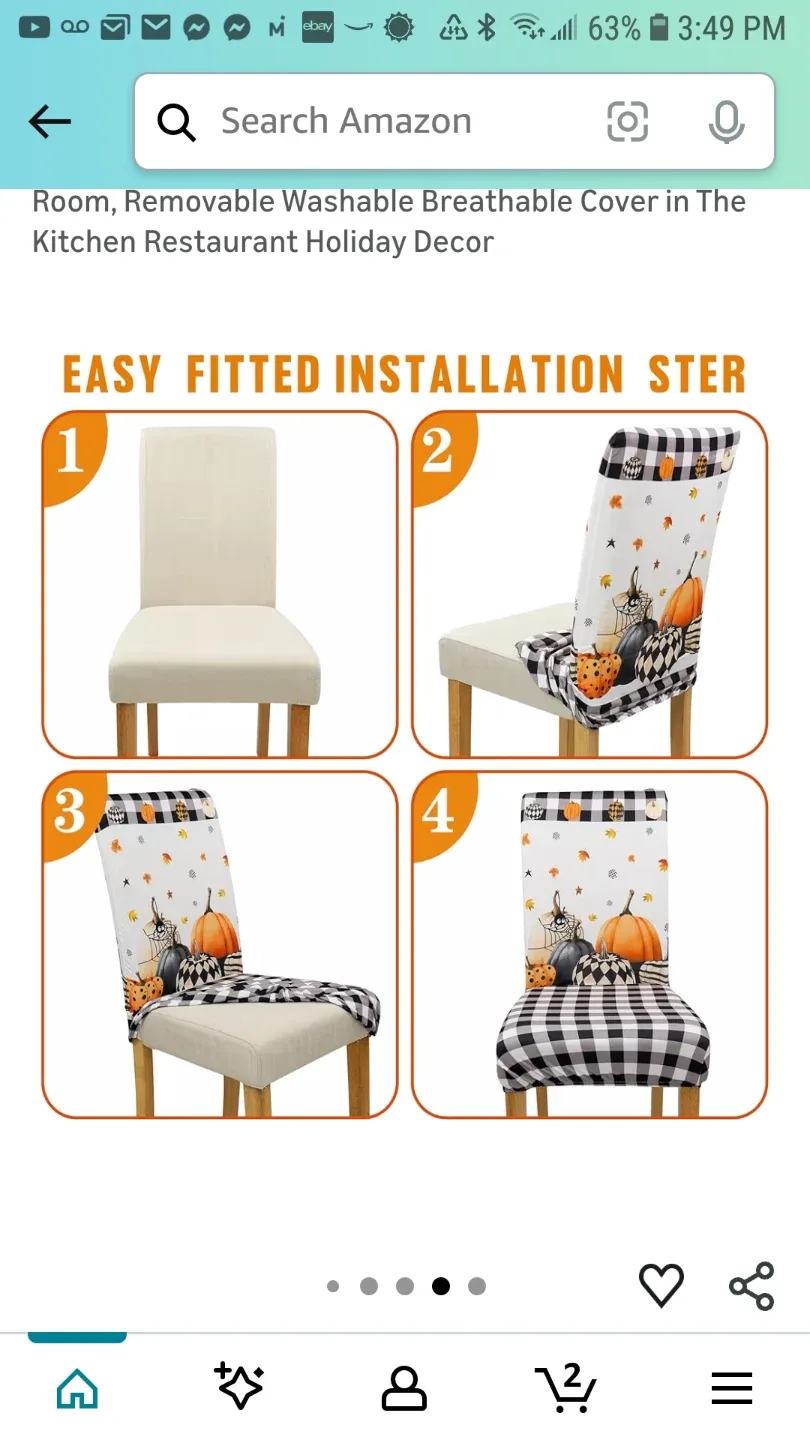 ebay 63% 3:49 PM

Search Amazon

Room, Removable Washable Breathable Cover in The Kitchen Restaurant Holiday Decor

EASY FITTED INSTALLATION STER

1

2

3

4

2