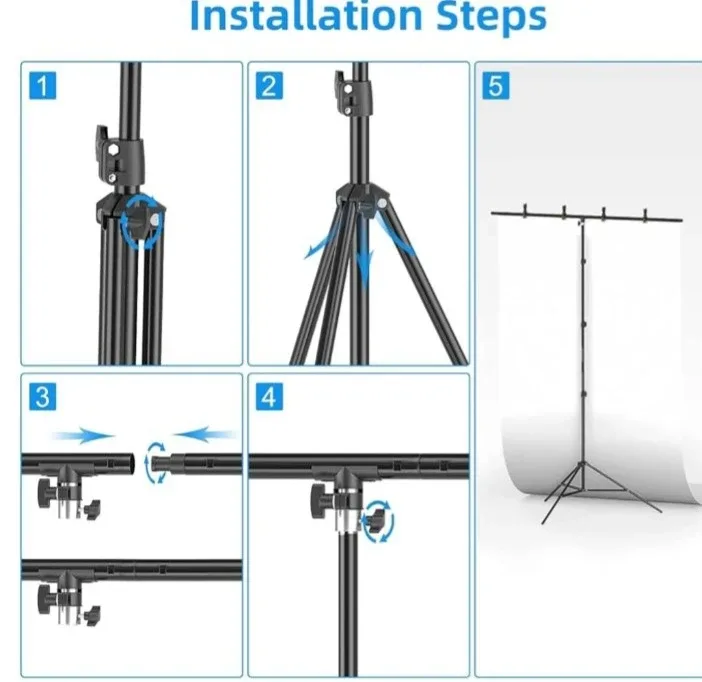 Installation Steps

1

2

5

3

4