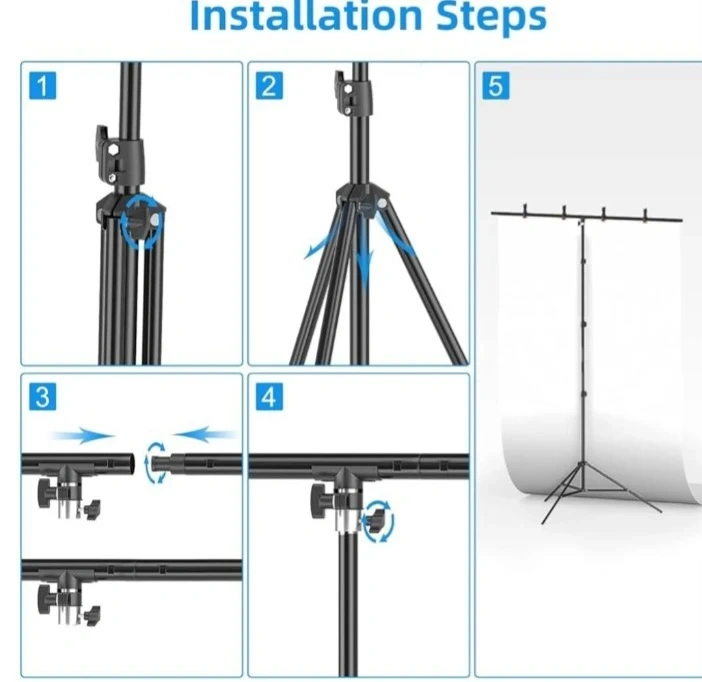 Installation Steps

1

2

5

3

4