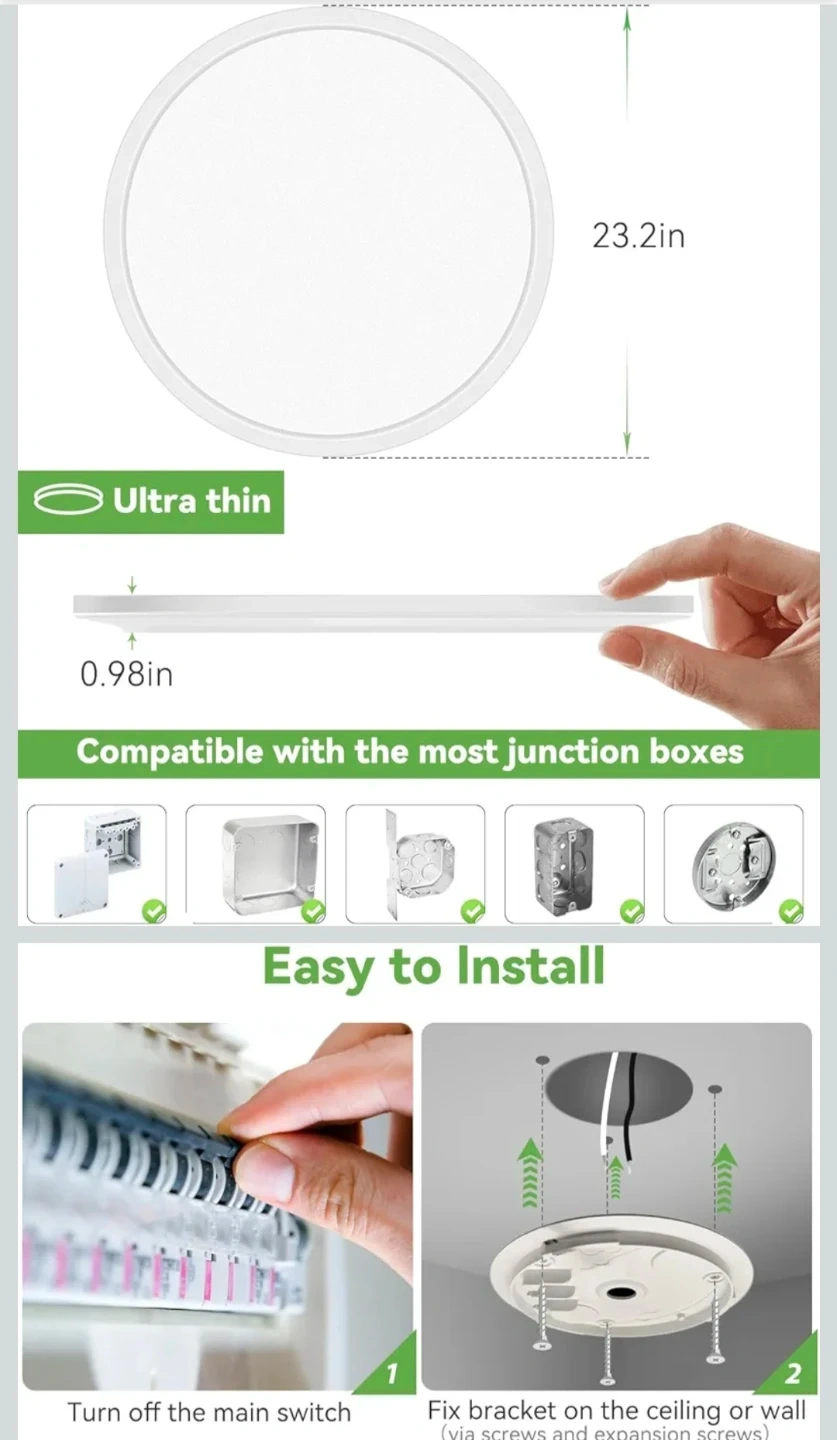 23.2in

Ultra thin

0.98in

Compatible with the most junction boxes

Easy to Install

1
Turn off the main switch

2
Fix bracket on the ceiling or wall
(via screws and expansion screws)