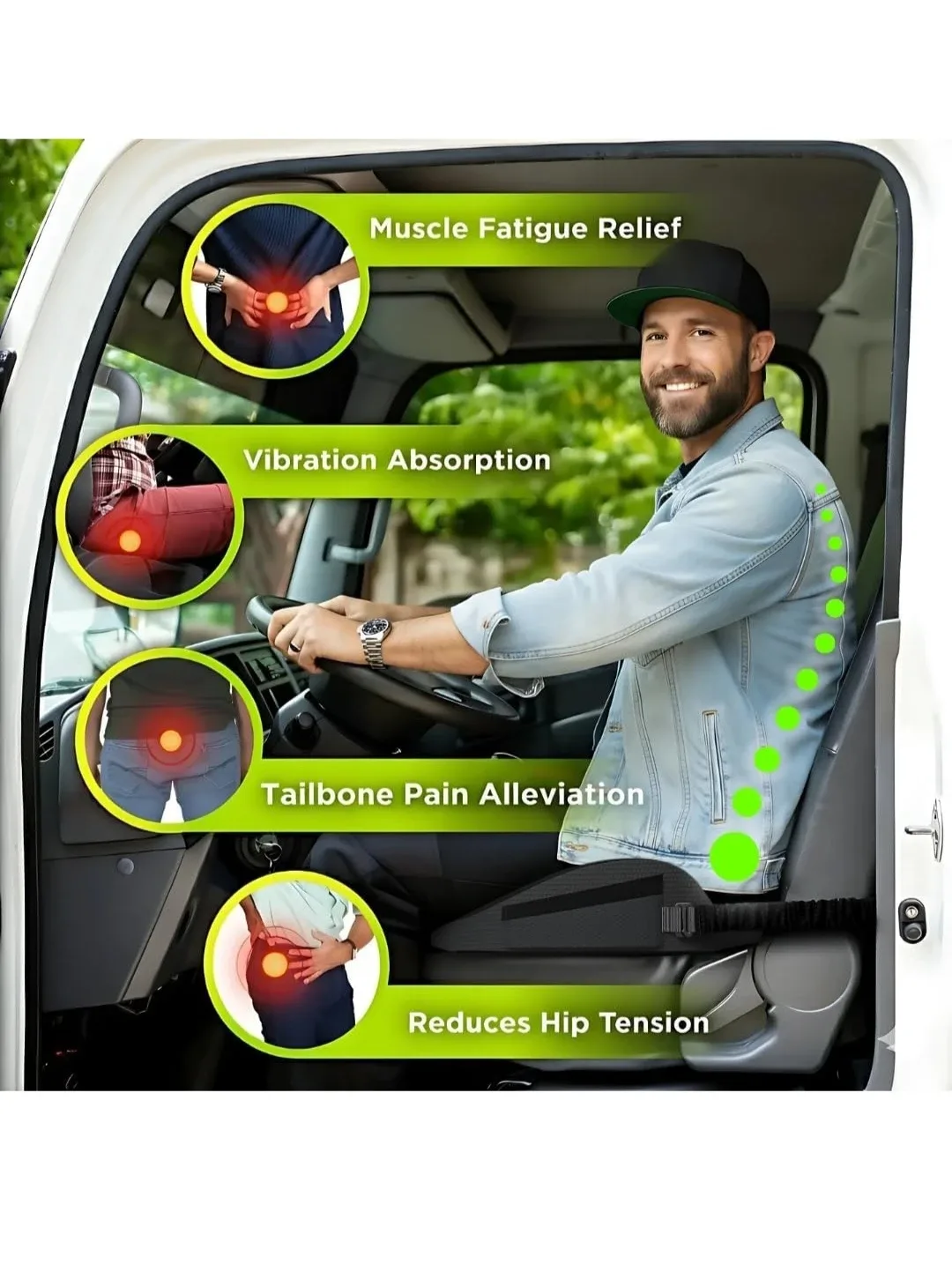 Muscle Fatigue Relief

Vibration Absorption

Tailbone Pain Alleviation

Reduces Hip Tension