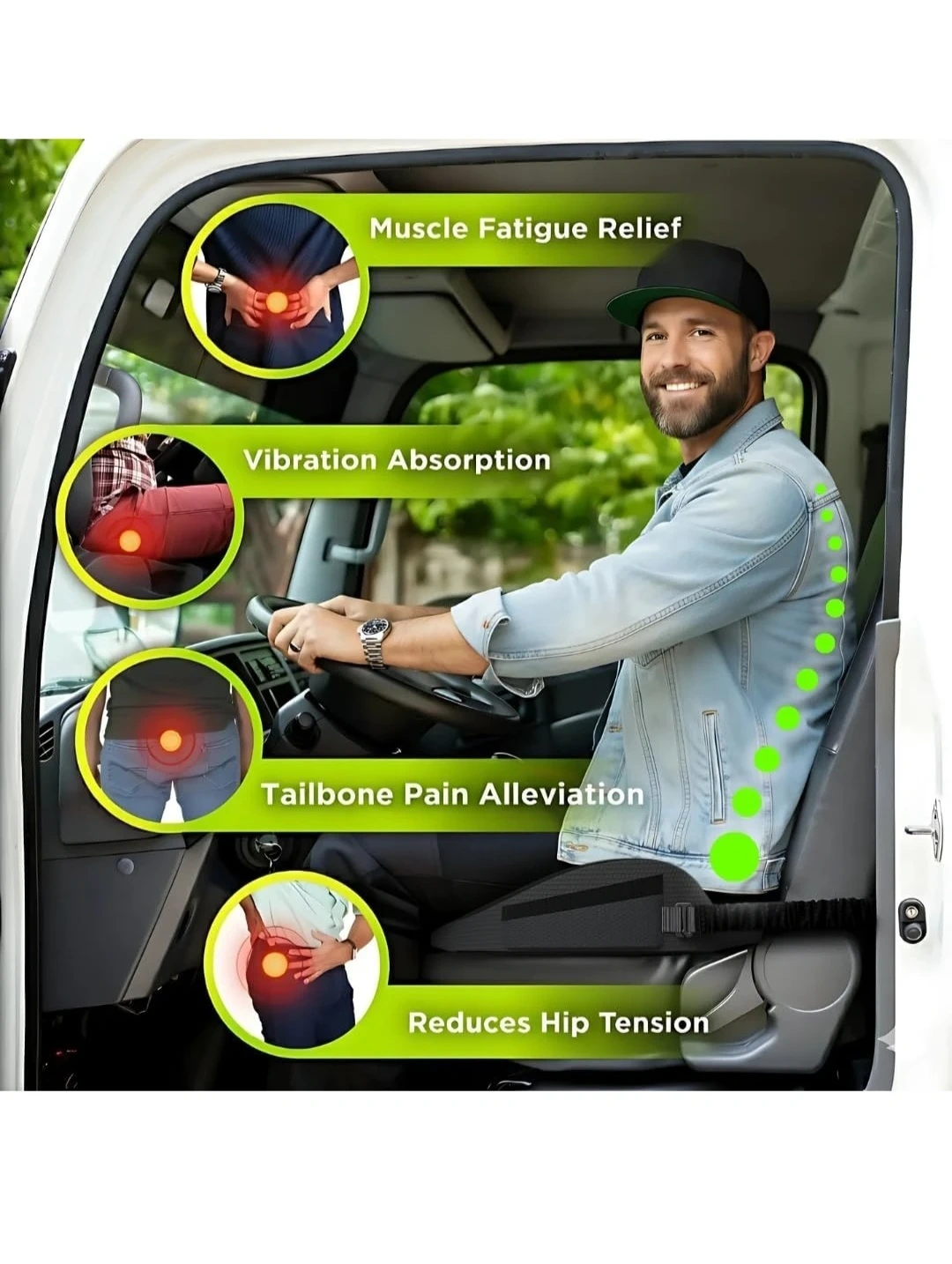 Muscle Fatigue Relief

Vibration Absorption

Tailbone Pain Alleviation

Reduces Hip Tension