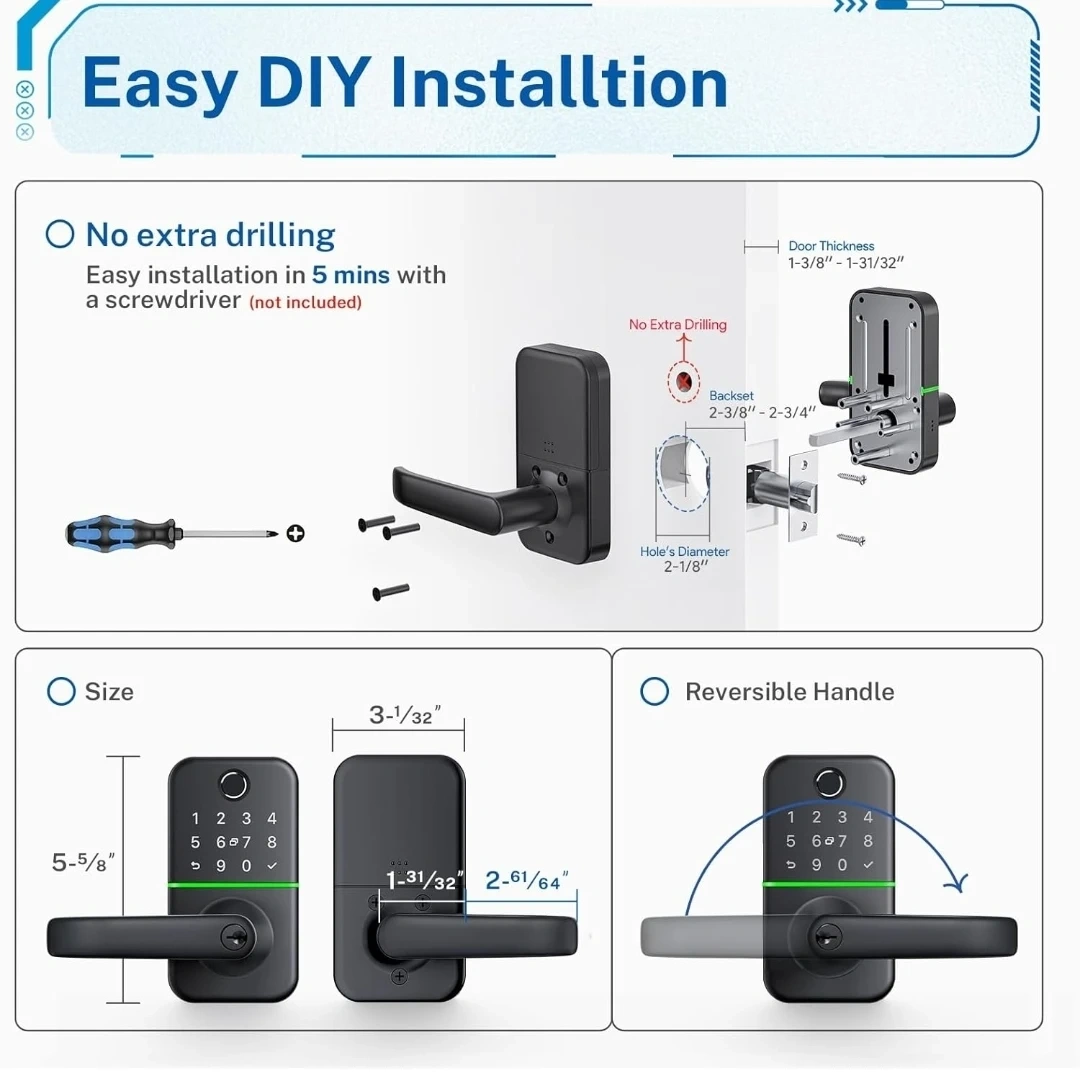 Easy DIY Installtion

No extra drilling

Easy installation in 5 mins with a screwdriver (not included)

Door Thickness 1-3/8″ - 1-31/32″

No Extra Drilling

Backset 2-3/8″ - 2-3/4″

Hole's Diameter 2-1/8″

Size

3-1/32″

5-5/8″

1 2 3 4
5 6 7 8
9 0

1-31/32″

2-61/64″

Reversible Handle

1 2 3 4
5 6 7 8
9 0