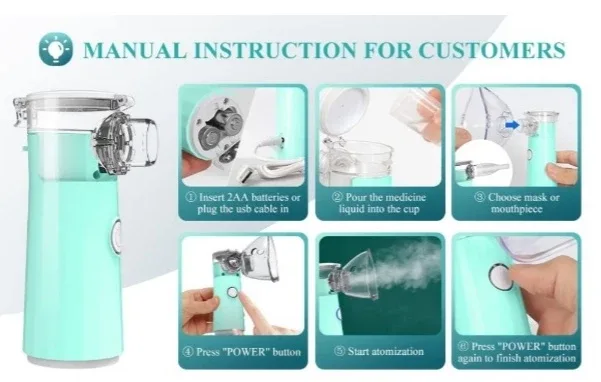 MANUAL INSTRUCTION FOR CUSTOMERS

① Insert 2AA batteries or plug the usb cable in

② Pour the medicine liquid into the cup

③ Choose mask or mouthpiece

④ Press "POWER" button

⑤ Start atomization

⑥ Press "POWER" button again to finish atomization