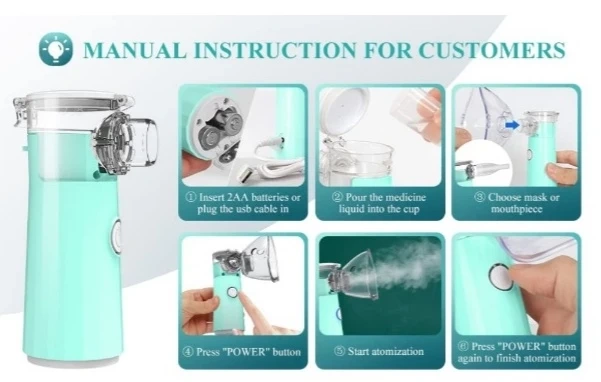 MANUAL INSTRUCTION FOR CUSTOMERS

① Insert 2AA batteries or plug the usb cable in

② Pour the medicine liquid into the cup

③ Choose mask or mouthpiece

④ Press "POWER" button

⑤ Start atomization

⑥ Press "POWER" button again to finish atomization