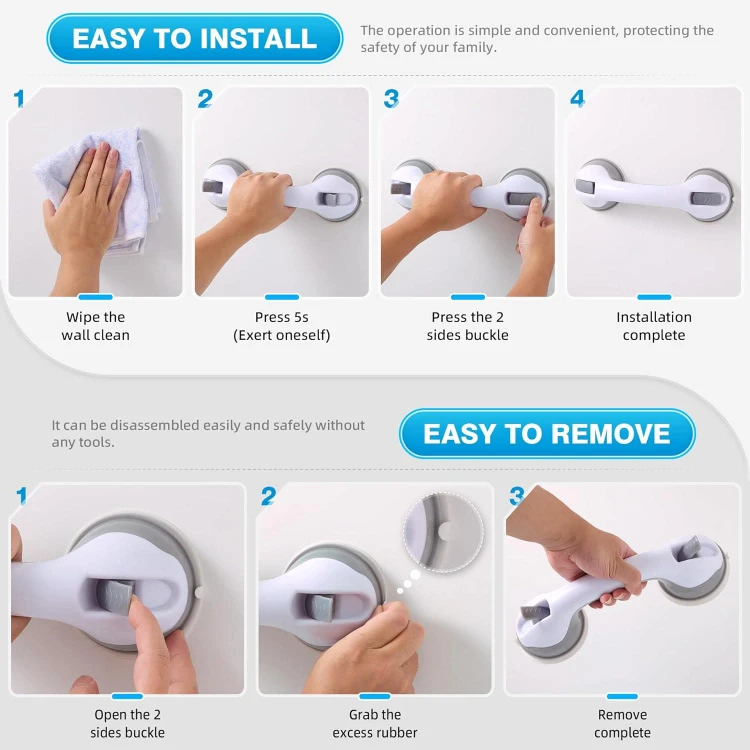 EASY TO INSTALL

The operation is simple and convenient, protecting the safety of your family.

1
Wipe the wall clean

2
Press 5s (Exert oneself)

3
Press the 2 sides buckle

4
Installation complete

It can be disassembled easily and safely without any tools.

EASY TO REMOVE

1
Open the 2 sides buckle

2
Grab the excess rubber

3
Remove complete