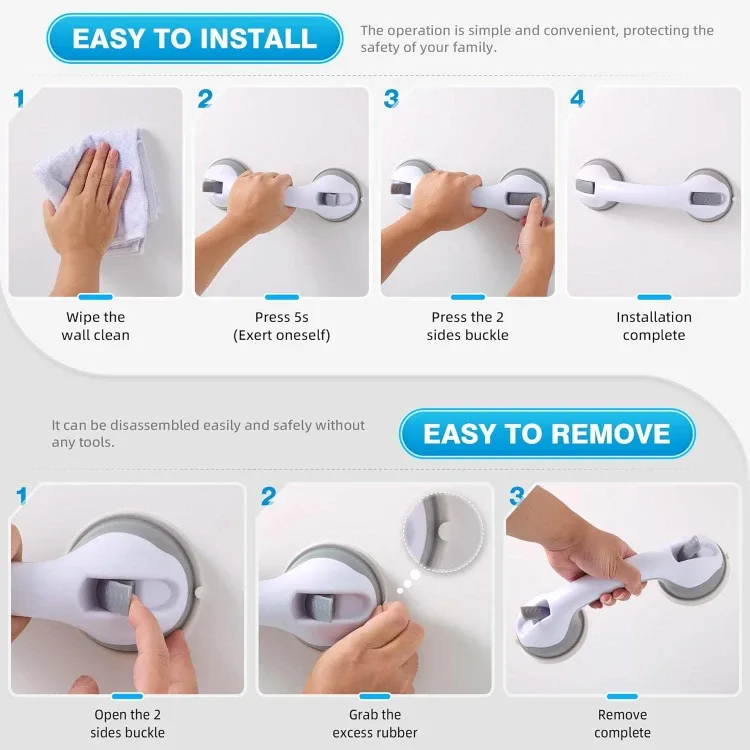 EASY TO INSTALL

The operation is simple and convenient, protecting the safety of your family.

1

Wipe the wall clean

2

Press 5s (Exert oneself)

3

Press the 2 sides buckle

4

Installation complete

It can be disassembled easily and safely without any tools.

EASY TO REMOVE

1

Open the 2 sides buckle

2

Grab the excess rubber

3

Remove complete