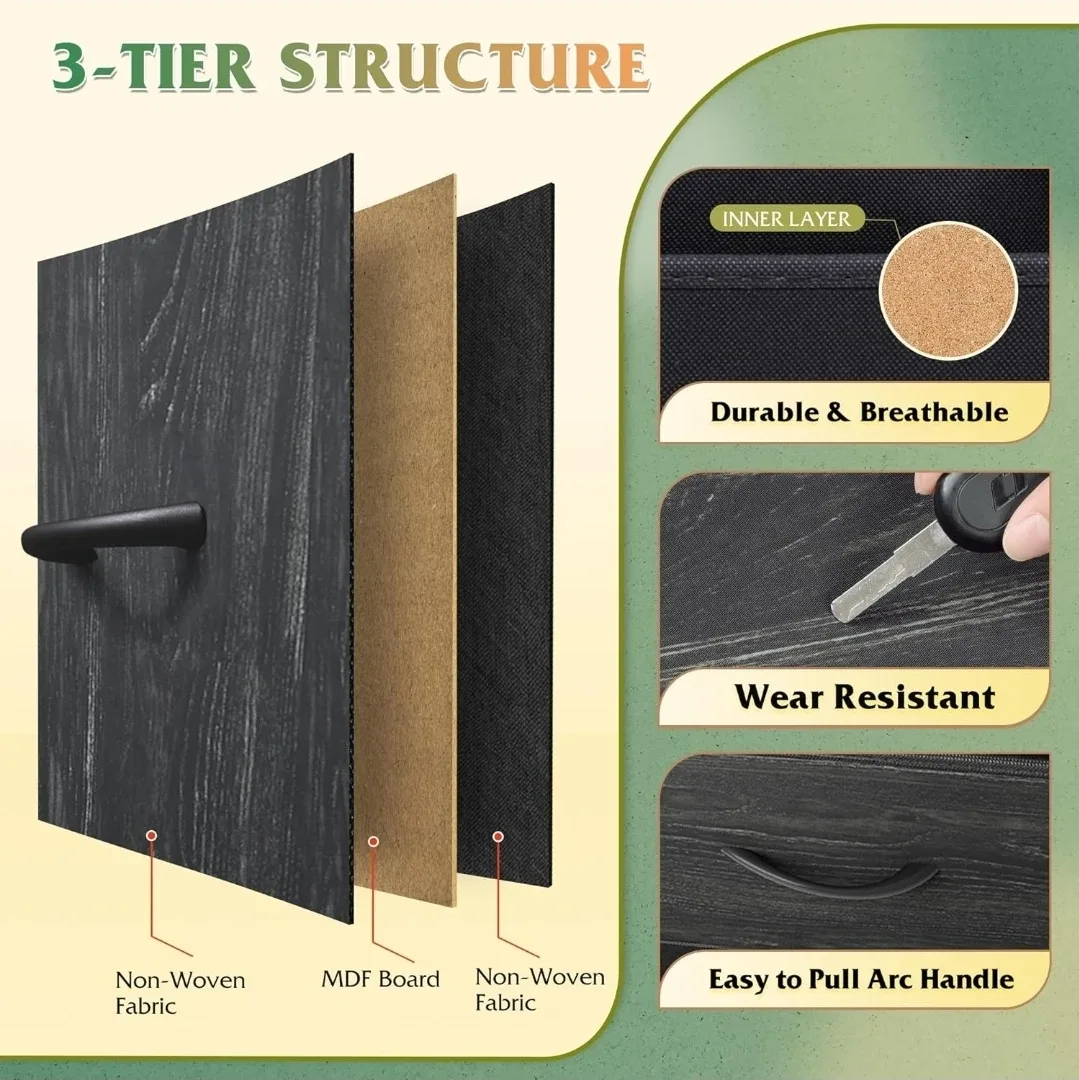 3-TIER STRUCTURE

Non-Woven Fabric

MDF Board

Non-Woven Fabric

INNER LAYER

Durable & Breathable

Wear Resistant

Easy to Pull Arc Handle