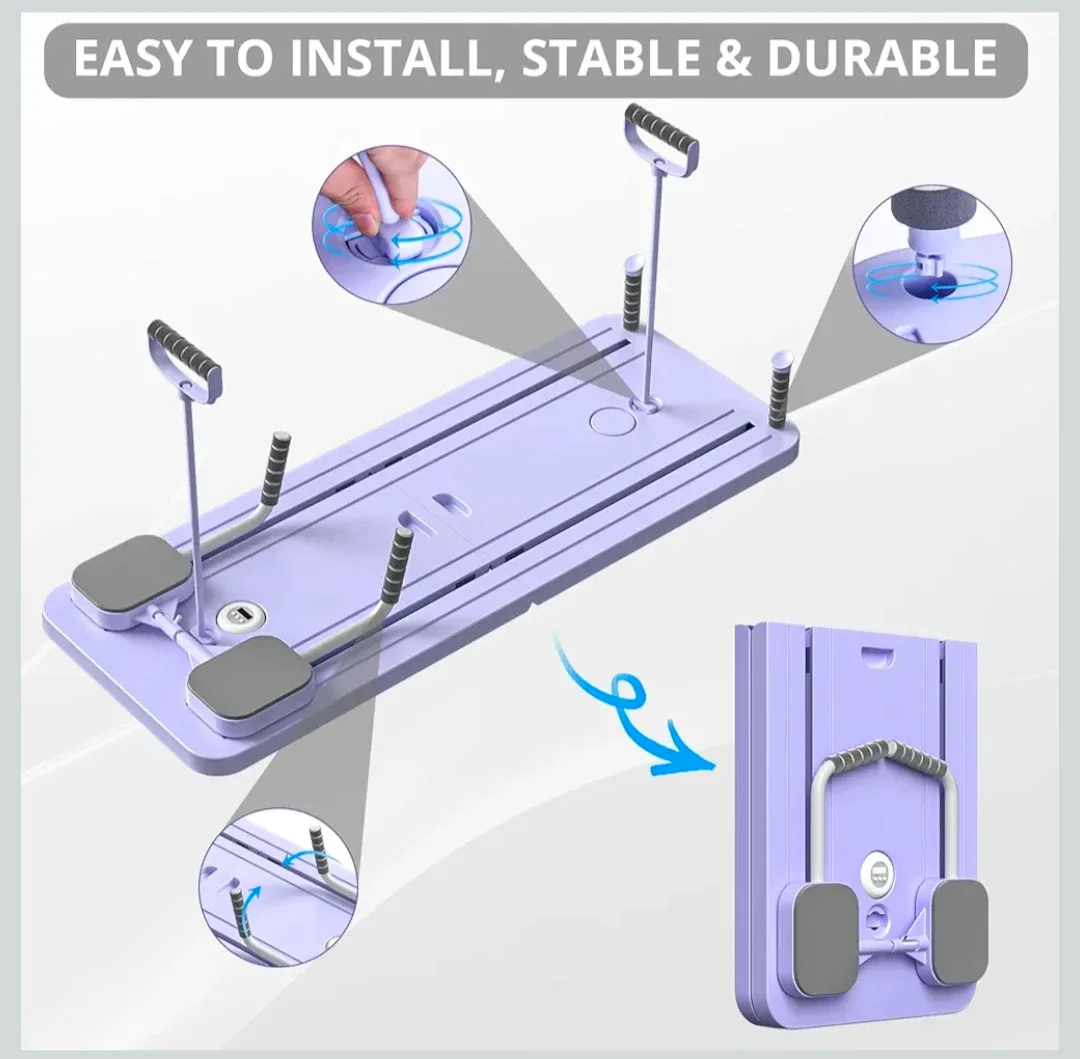 EASY TO INSTALL, STABLE & DURABLE