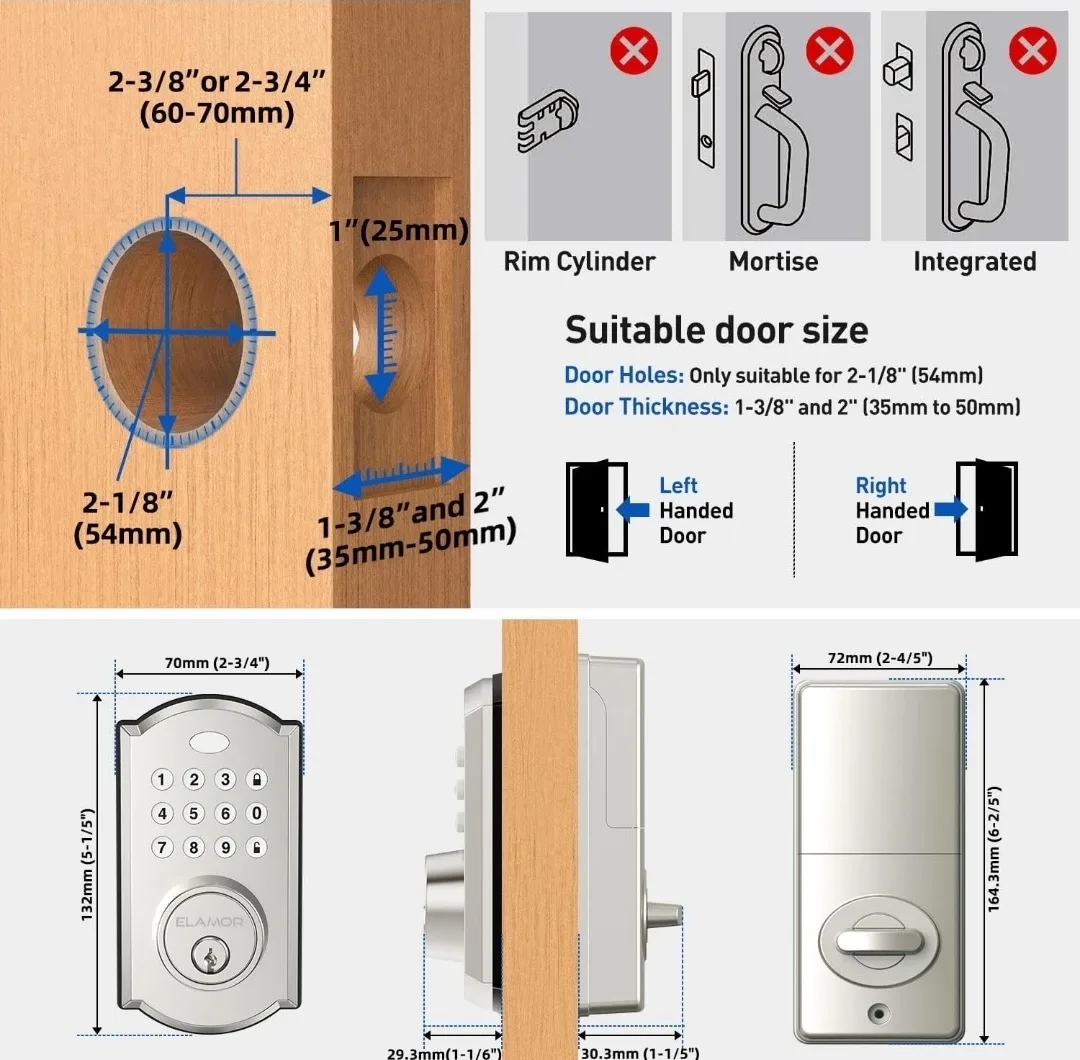 2-3/8"or 2-3/4"
(60-70mm)

1"(25mm)

2-1/8"
(54mm)

1-3/8"and 2"
(35mm-50mm)

Rim Cylinder

Mortise

Integrated

Suitable door size

Door Holes: Only suitable for 2-1/8" (54mm)
Door Thickness: 1-3/8" and 2" (35mm to 50mm)

Left Handed Door

Right Handed Door

70mm (2-3/4")

132mm (5-1/5")

1 2 3
4 5 6 0
7 8 9

ELAMOR

29.3mm(1-1/6")

30.3mm (1-1/5")

72mm (2-4/5")

164.3mm (6-2/5")