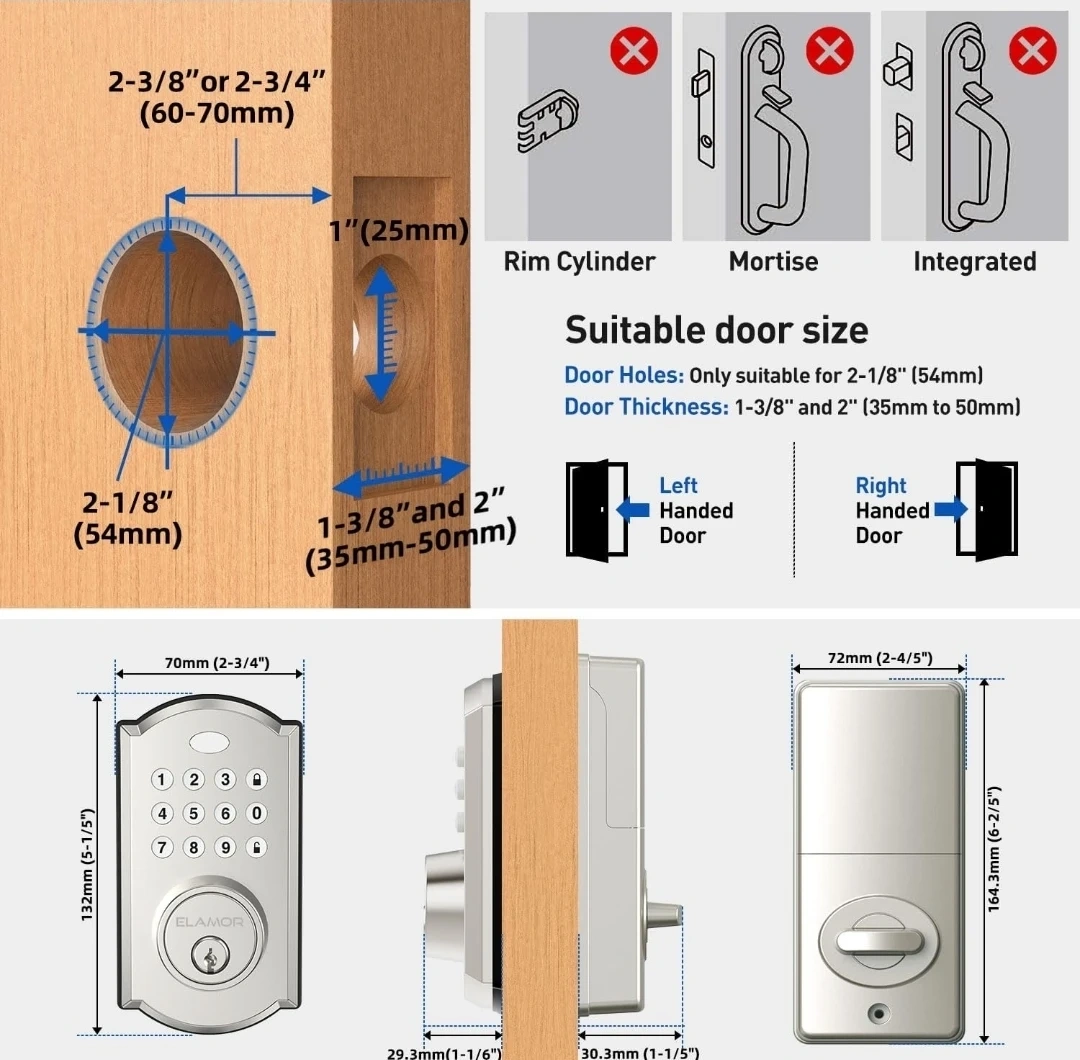 2-3/8"or 2-3/4"
(60-70mm)

1"(25mm)

2-1/8"
(54mm)

1-3/8"and 2"
(35mm-50mm)

Rim Cylinder

Mortise

Integrated

Suitable door size

Door Holes: Only suitable for 2-1/8" (54mm)

Door Thickness: 1-3/8" and 2" (35mm to 50mm)

Left
Handed
Door

Right
Handed
Door

70mm (2-3/4")

132mm (5-1/5")

1 2 3
4 5 6 0
7 8 9

ELAMOR

29.3mm(1-1/6")

30.3mm (1-1/5")

72mm (2-4/5")

164.3mm (6-2/5")