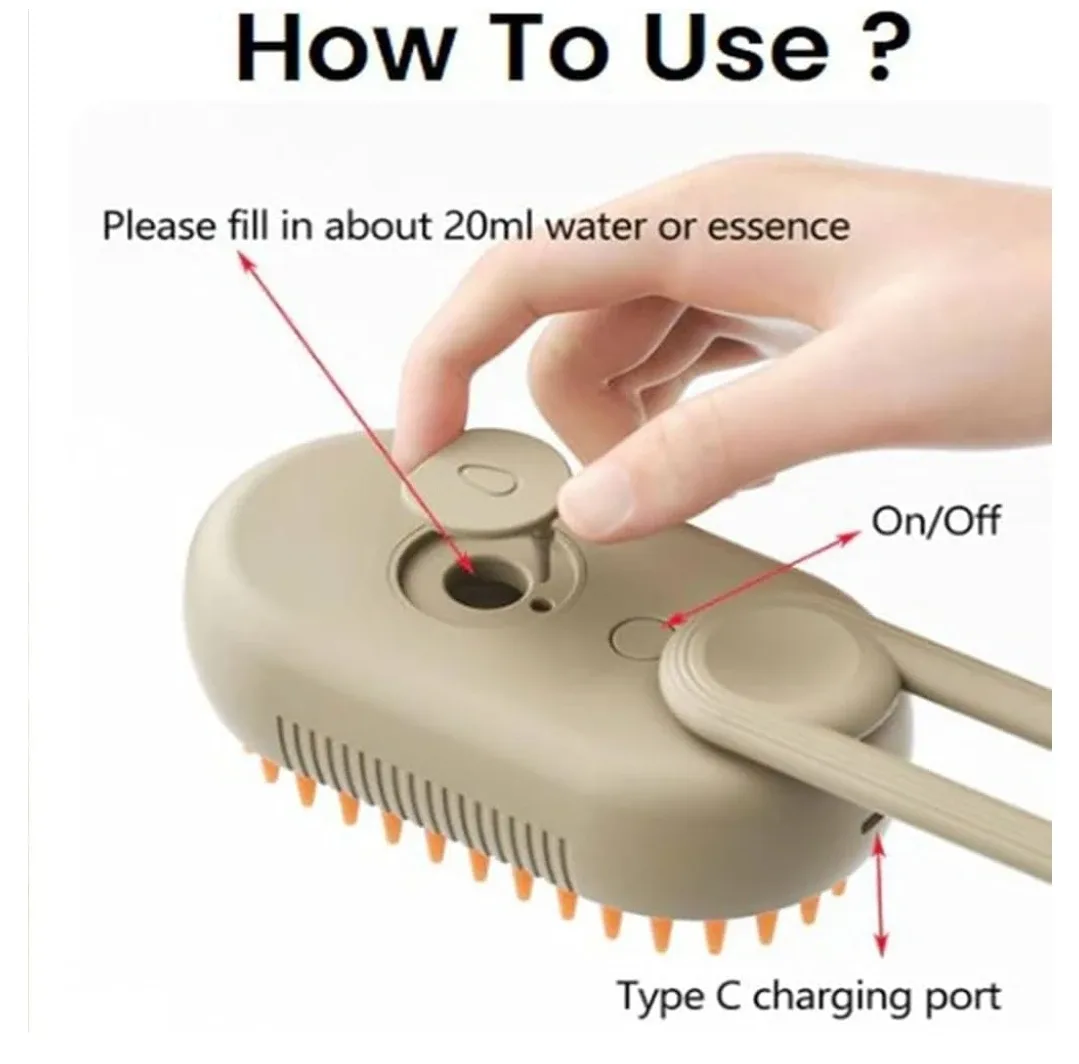 How To Use ?

Please fill in about 20ml water or essence

On/Off

Type C charging port