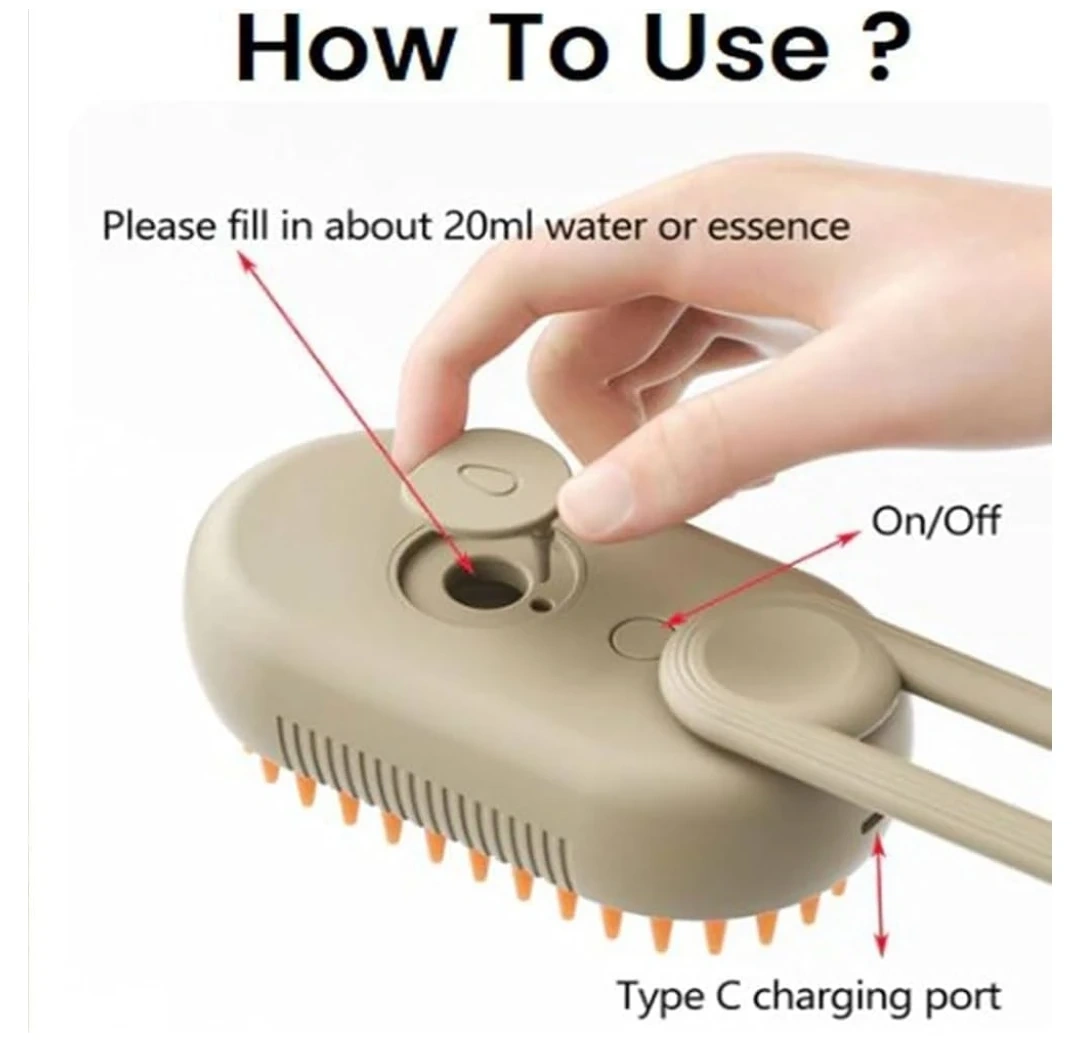 How To Use ?

Please fill in about 20ml water or essence

On/Off

Type C charging port