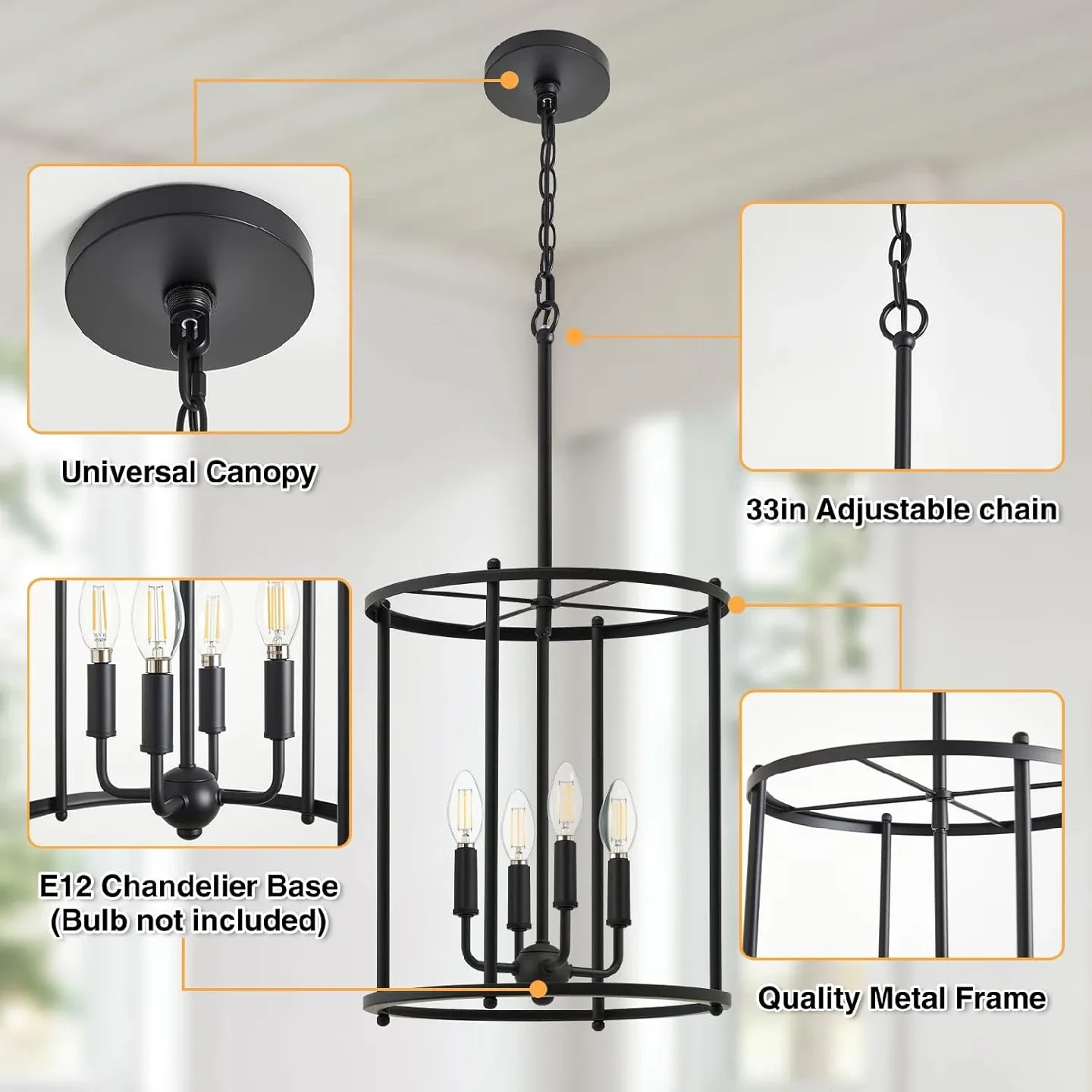 Universal Canopy

33in Adjustable chain

E12 Chandelier Base
(Bulb not included)

Quality Metal Frame