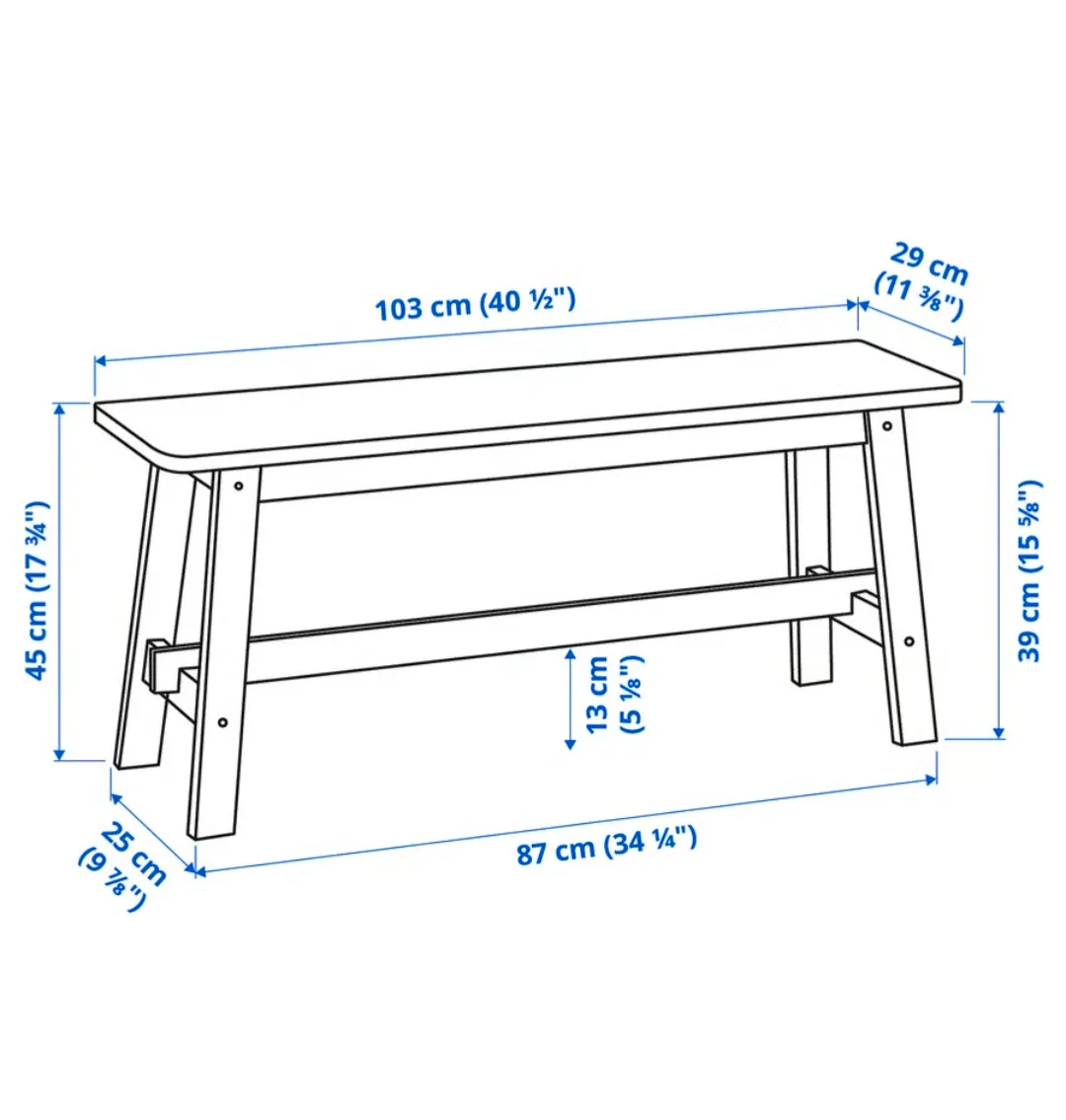 103 cm (40 ½")

29 cm (11 ⅜")

45 cm (17 ¾")

39 cm (15 ⅝")

13 cm (5 ⅛")

25 cm (9 ⅞")

87 cm (34 ¼")