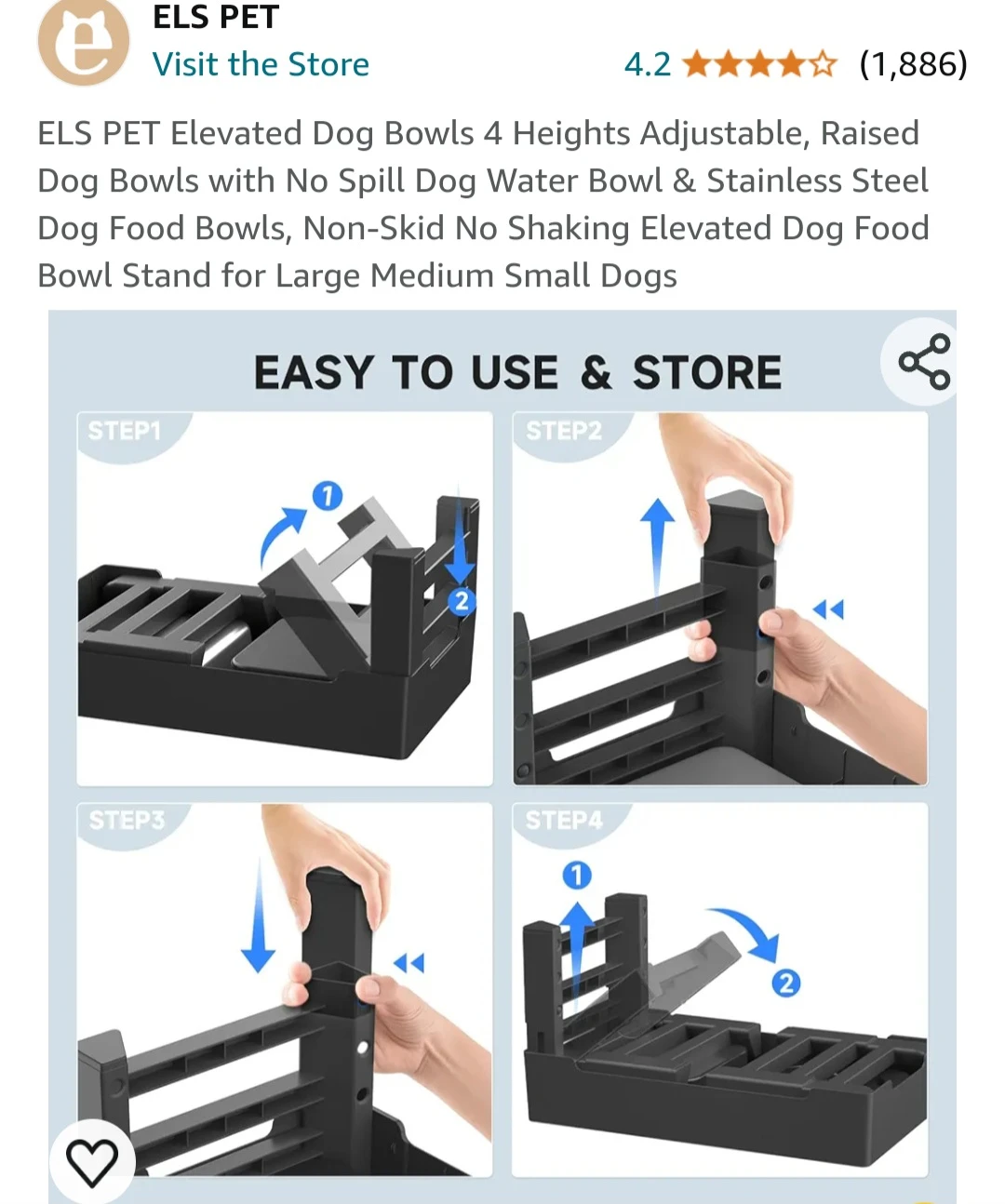 ELS PET
Visit the Store
4.2 (1,886)

ELS PET Elevated Dog Bowls 4 Heights Adjustable, Raised Dog Bowls with No Spill Dog Water Bowl & Stainless Steel Dog Food Bowls, Non-Skid No Shaking Elevated Dog Food Bowl Stand for Large Medium Small Dogs

EASY TO USE & STORE

STEP1
1
2

STEP2

STEP3

STEP4
1
2