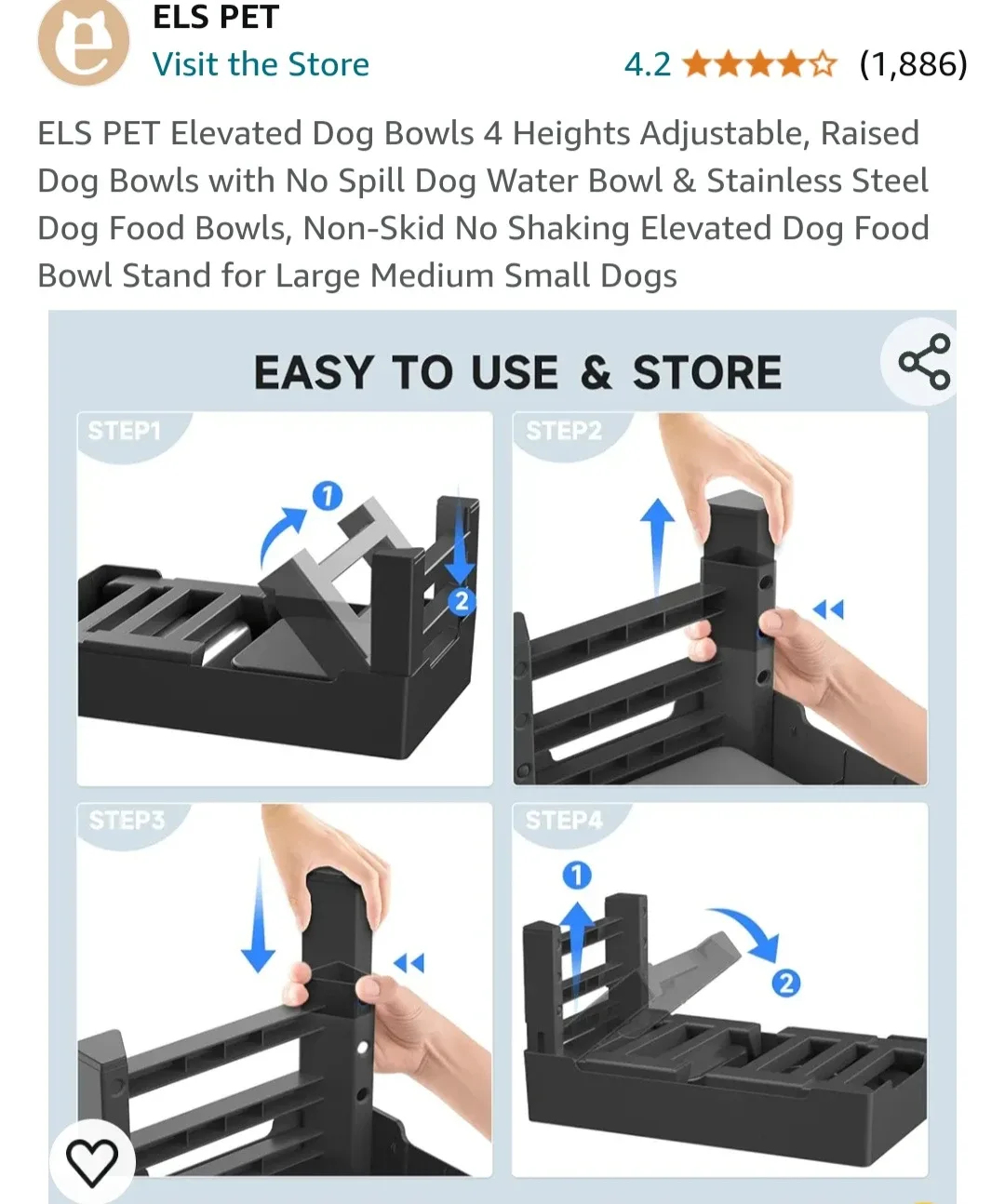 ELS PET
Visit the Store
4.2 (1,886)

ELS PET Elevated Dog Bowls 4 Heights Adjustable, Raised Dog Bowls with No Spill Dog Water Bowl & Stainless Steel Dog Food Bowls, Non-Skid No Shaking Elevated Dog Food Bowl Stand for Large Medium Small Dogs

EASY TO USE & STORE

STEP1
1
2

STEP2

STEP3

STEP4
1
2