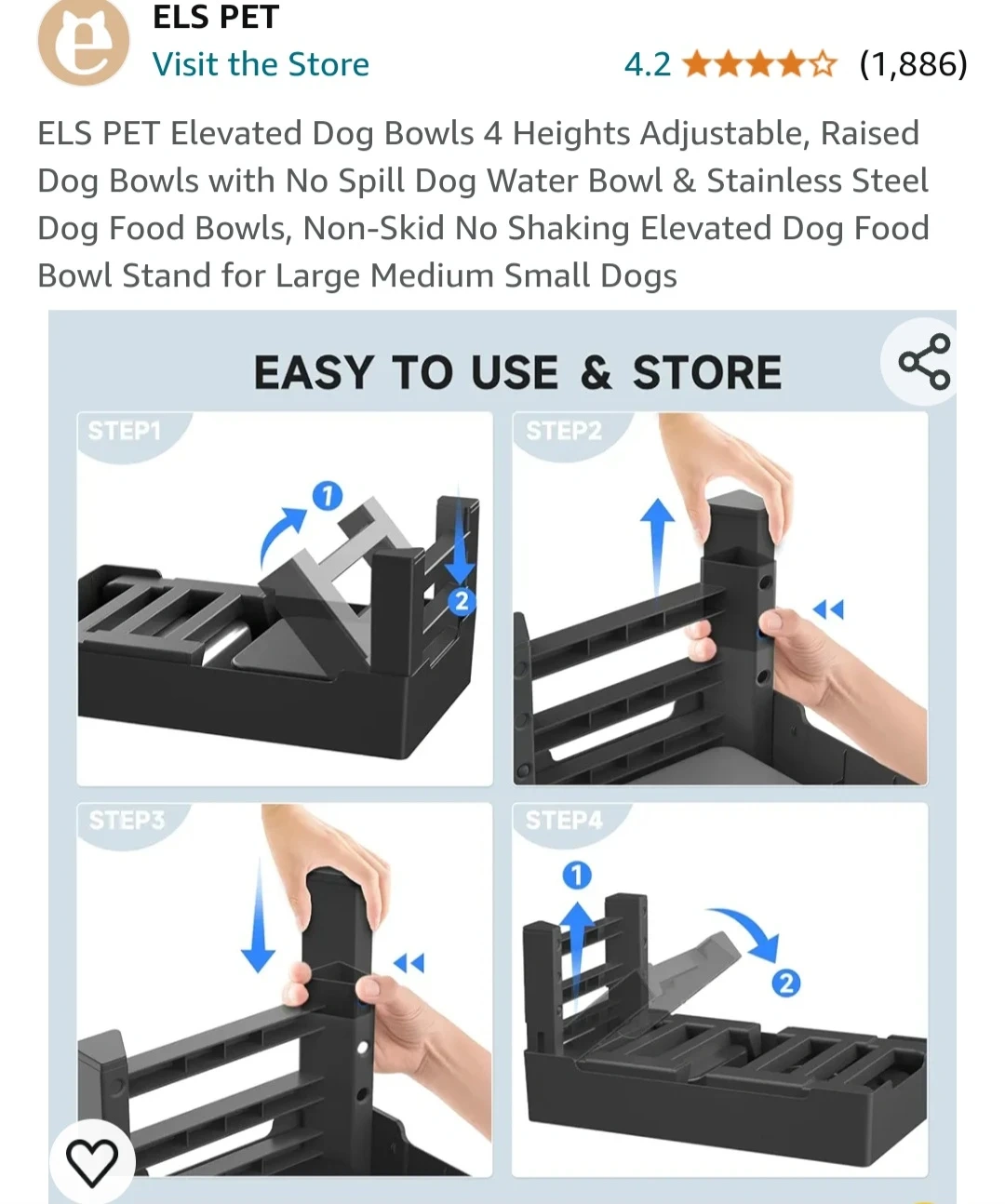 ELS PET
Visit the Store
4.2 (1,886)

ELS PET Elevated Dog Bowls 4 Heights Adjustable, Raised Dog Bowls with No Spill Dog Water Bowl & Stainless Steel Dog Food Bowls, Non-Skid No Shaking Elevated Dog Food Bowl Stand for Large Medium Small Dogs

EASY TO USE & STORE

STEP1
1
2

STEP2

STEP3

STEP4
1
2