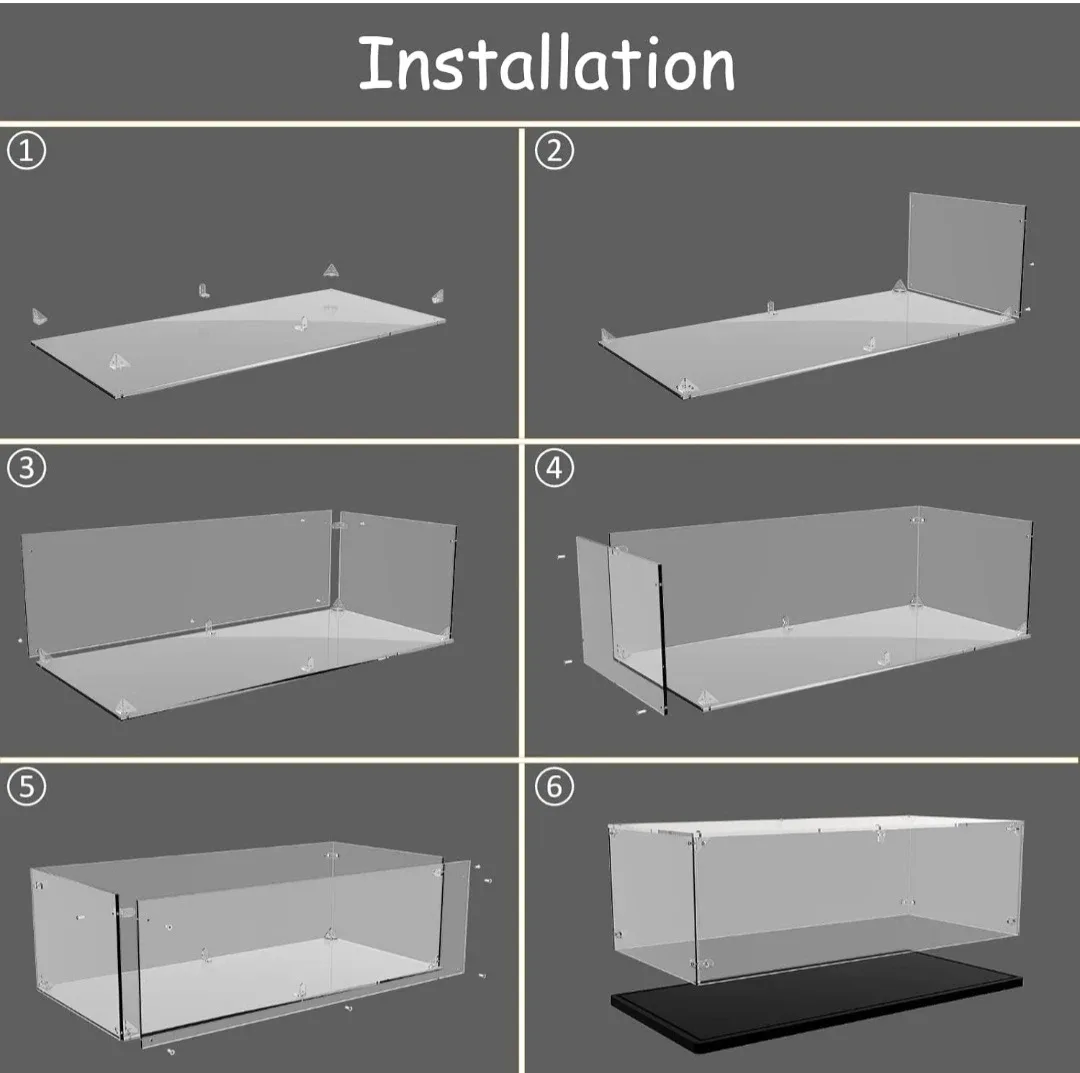 Installation

①

②

③

④

⑤

⑥