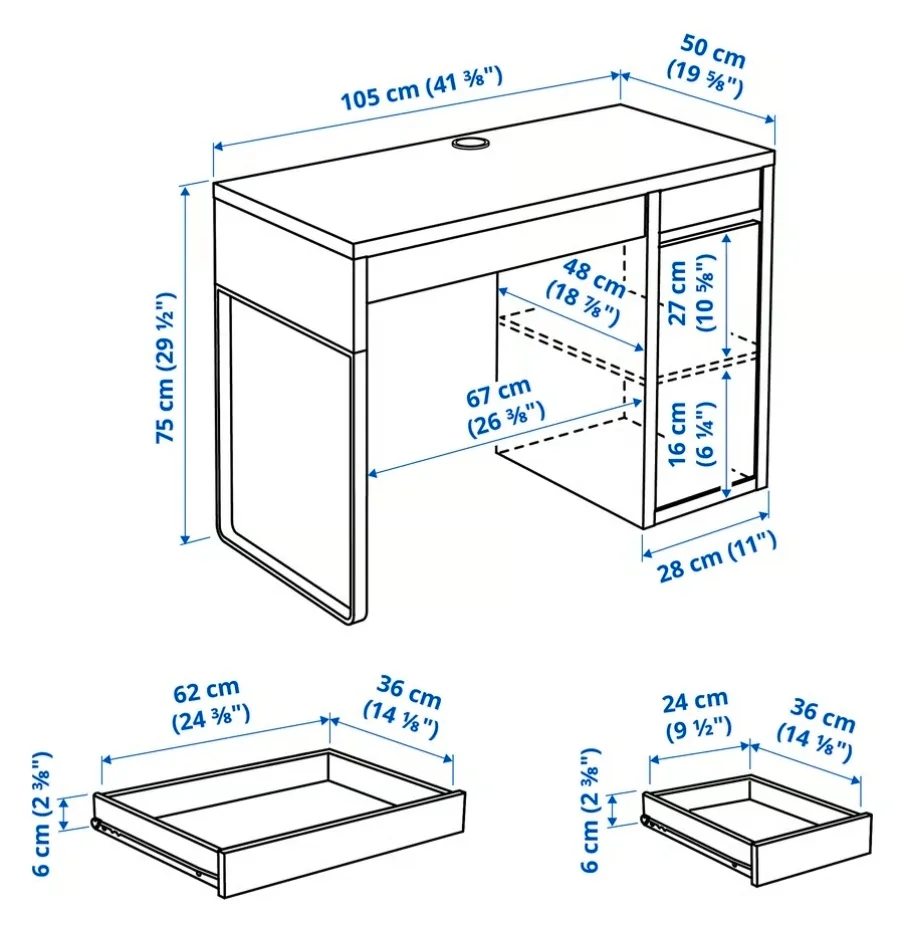 105 cm (41 ⅜")

50 cm (19 ⅝")

75 cm (29 ½")

48 cm (18 ⅞")

27 cm (10 ⅝")

67 cm (26 ⅜")

16 cm (6 ¼")

28 cm (11")

62 cm (24 ⅜")

36 cm (14 ⅛")

6 cm (2 ⅜")

24 cm (9 ½")

36 cm (14 ⅛")

6 cm (2 ⅜")