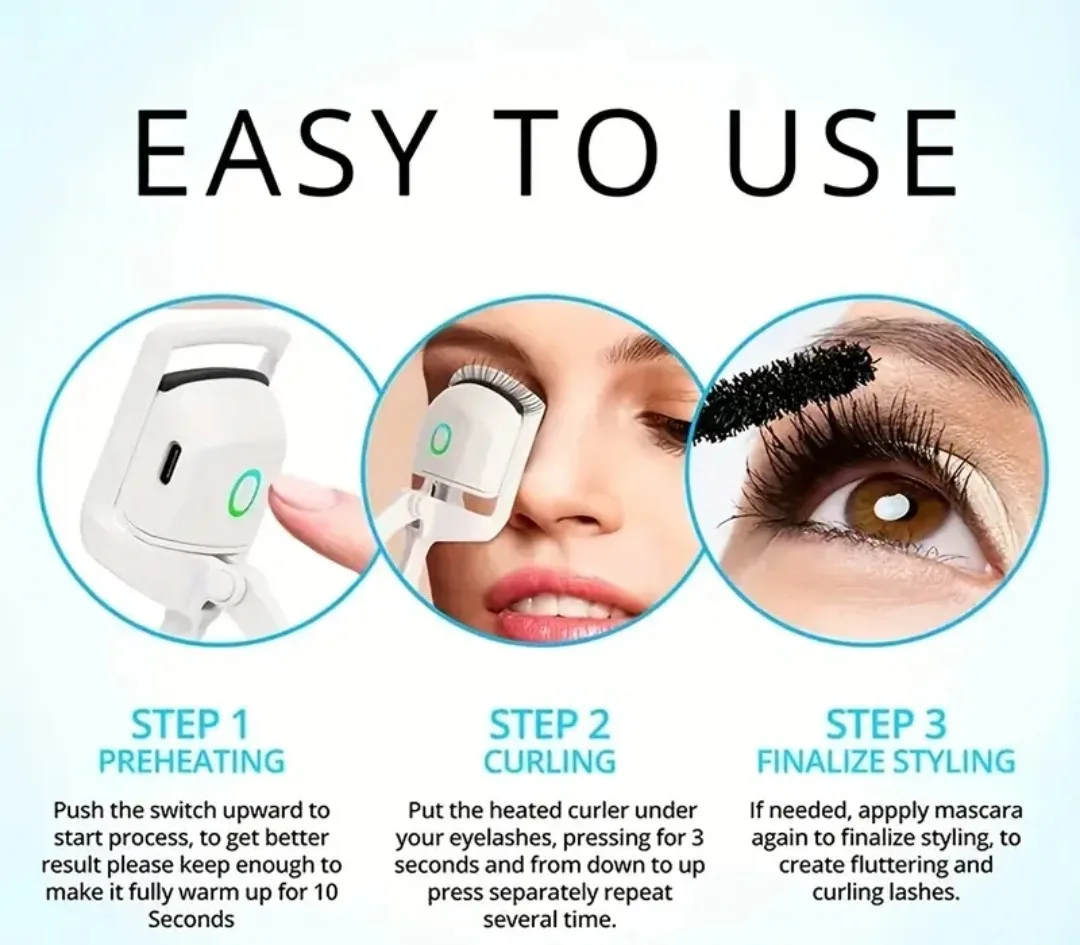 EASY TO USE

STEP 1
PREHEATING

Push the switch upward to start process, to get better result please keep enough to make it fully warm up for 10 Seconds

STEP 2
CURLING

Put the heated curler under your eyelashes, pressing for 3 seconds and from down to up press separately repeat several time.

STEP 3
FINALIZE STYLING

If needed, appply mascara again to finalize styling, to create fluttering and curling lashes.