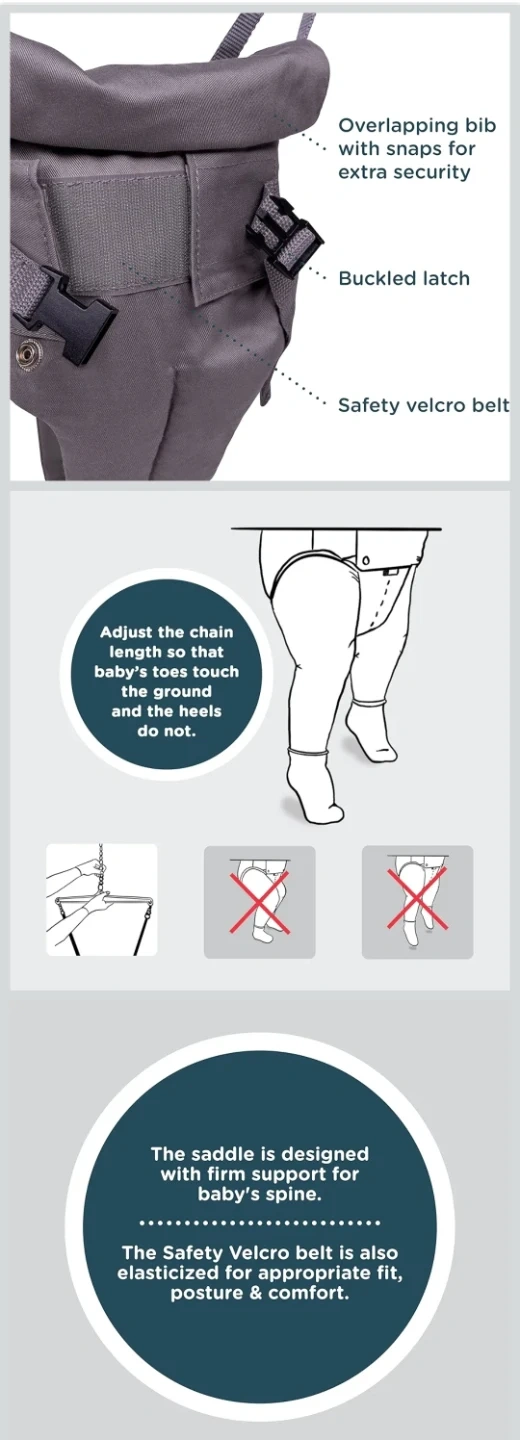 Overlapping bib with snaps for extra security

Buckled latch

Safety velcro belt

Adjust the chain length so that baby's toes touch the ground and the heels do not.

The saddle is designed with firm support for baby's spine.

The Safety Velcro belt is also elasticized for appropriate fit, posture & comfort.