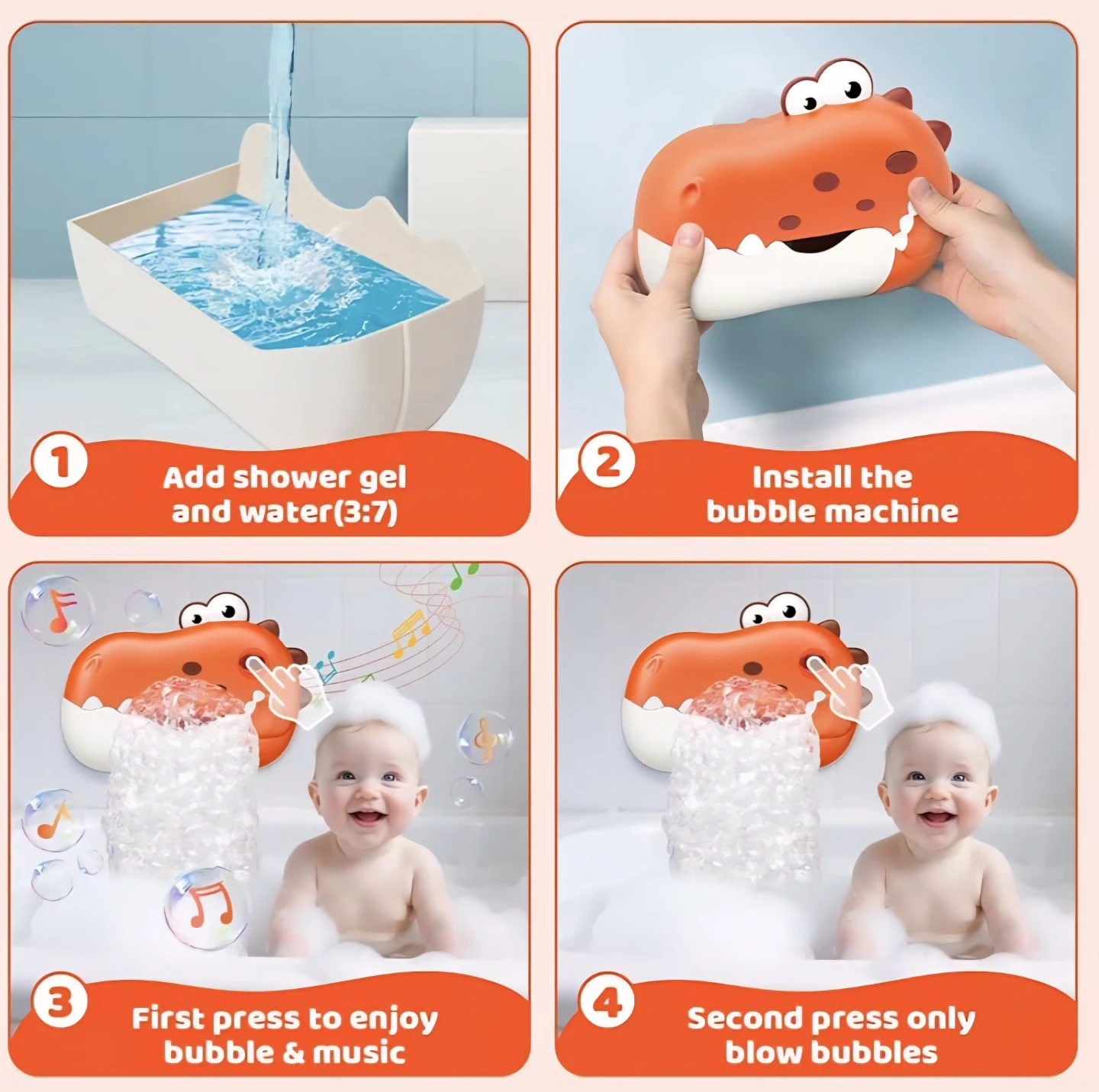 1

Add shower gel and water(3:7)

2

Install the bubble machine

3

First press to enjoy bubble & music

4

Second press only blow bubbles