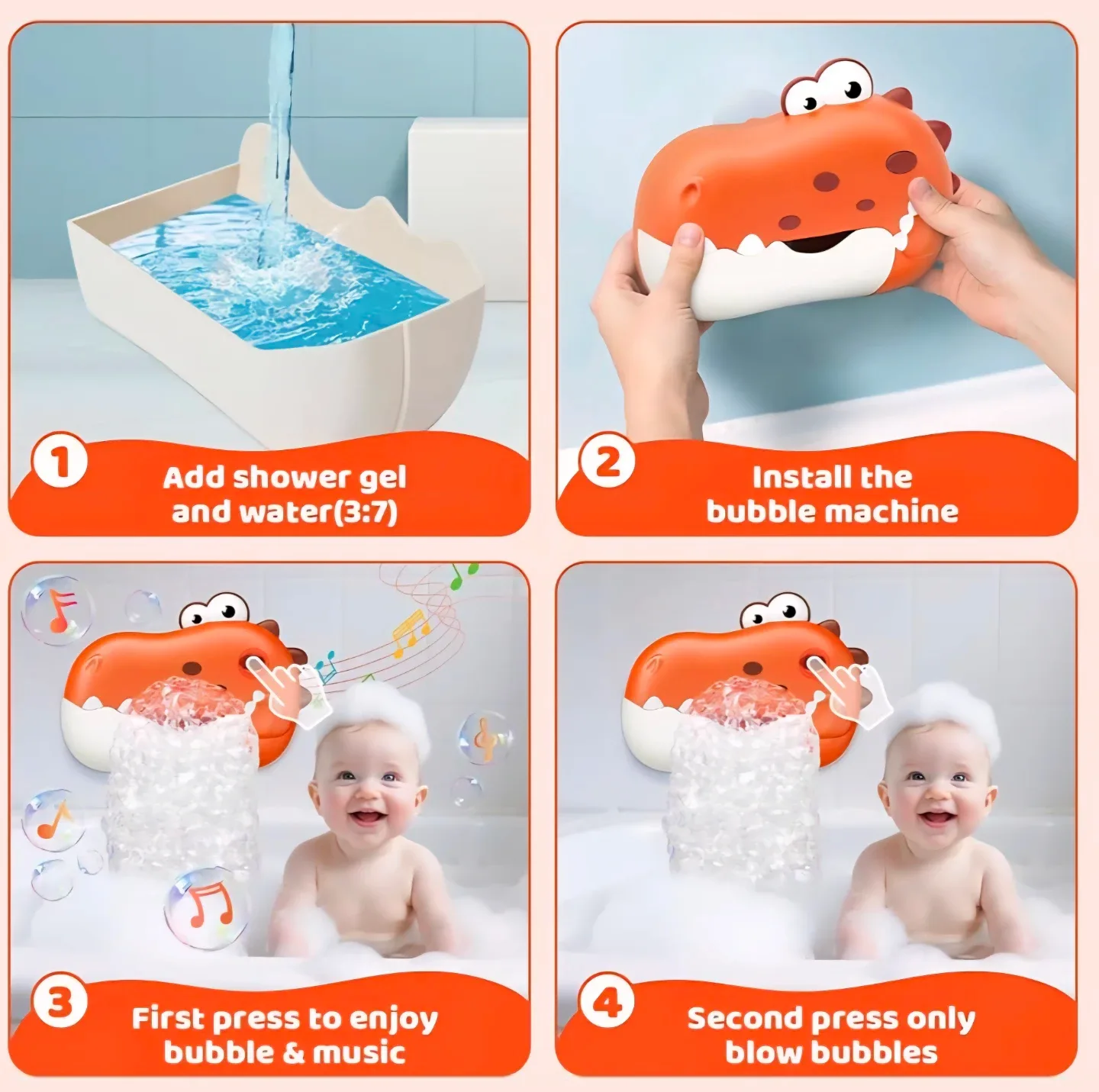 1
Add shower gel and water(3:7)

2
Install the bubble machine

3
First press to enjoy bubble & music

4
Second press only blow bubbles