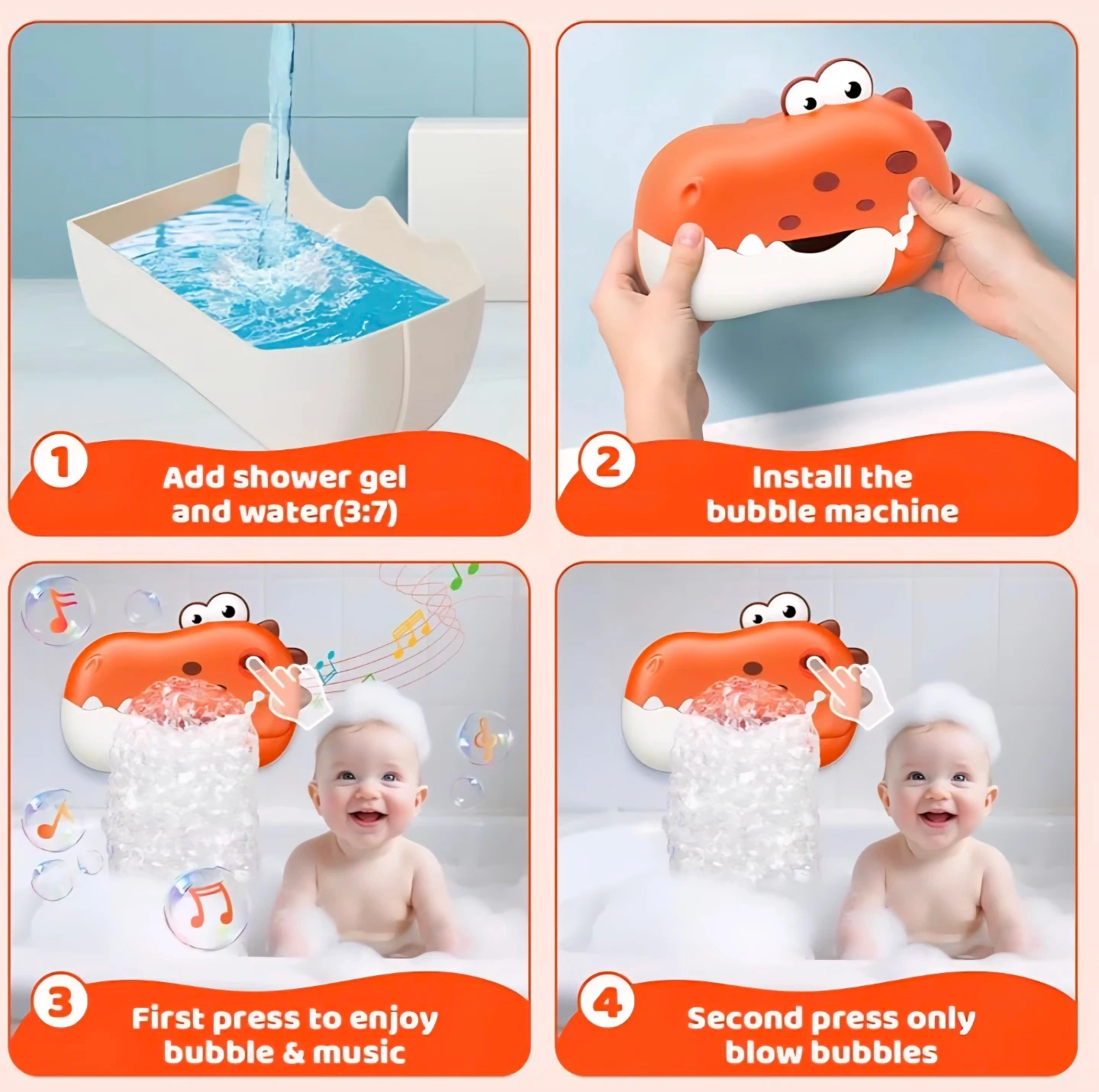 1
Add shower gel and water(3:7)

2
Install the bubble machine

3
First press to enjoy bubble & music

4
Second press only blow bubbles