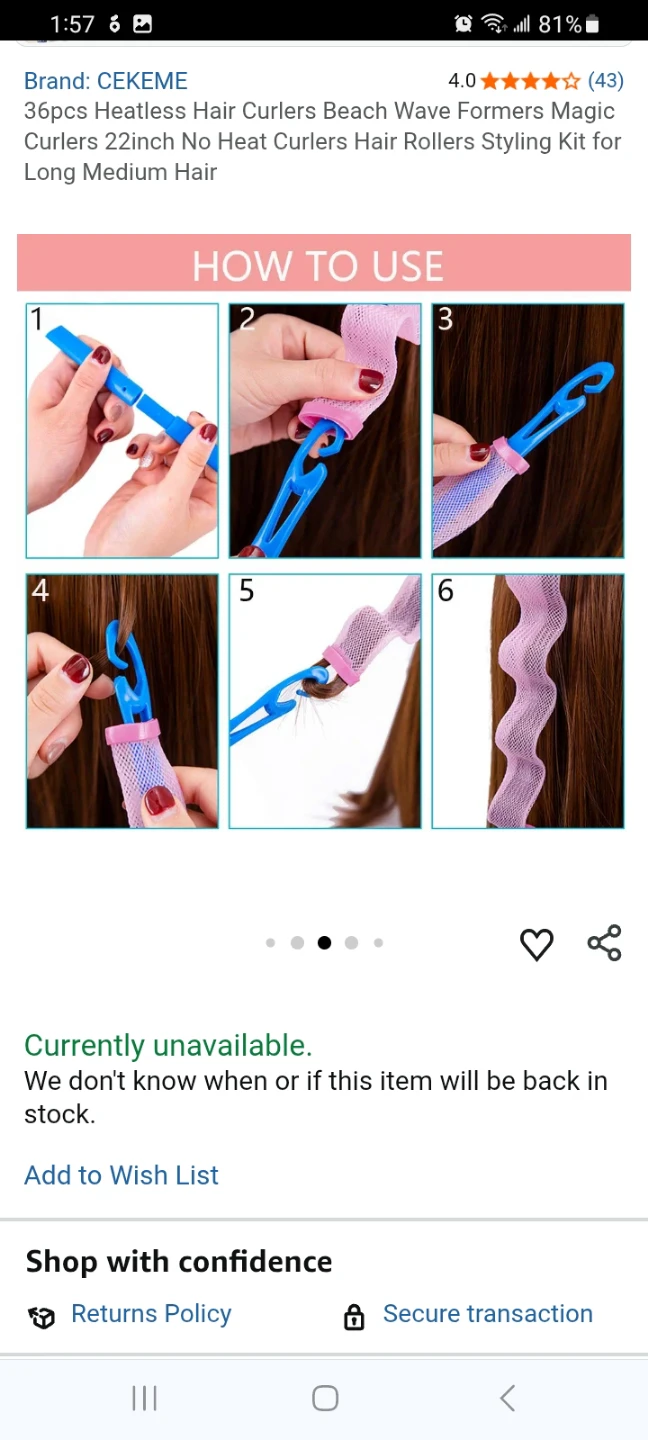 1:57

81%

Brand: CEKEME

4.0 (43)

36pcs Heatless Hair Curlers Beach Wave Formers Magic Curlers 22inch No Heat Curlers Hair Rollers Styling Kit for Long Medium Hair

HOW TO USE

1

2

3

4

5

6

Currently unavailable.

We don't know when or if this item will be back in stock.

Add to Wish List

Shop with confidence

Returns Policy

Secure transaction