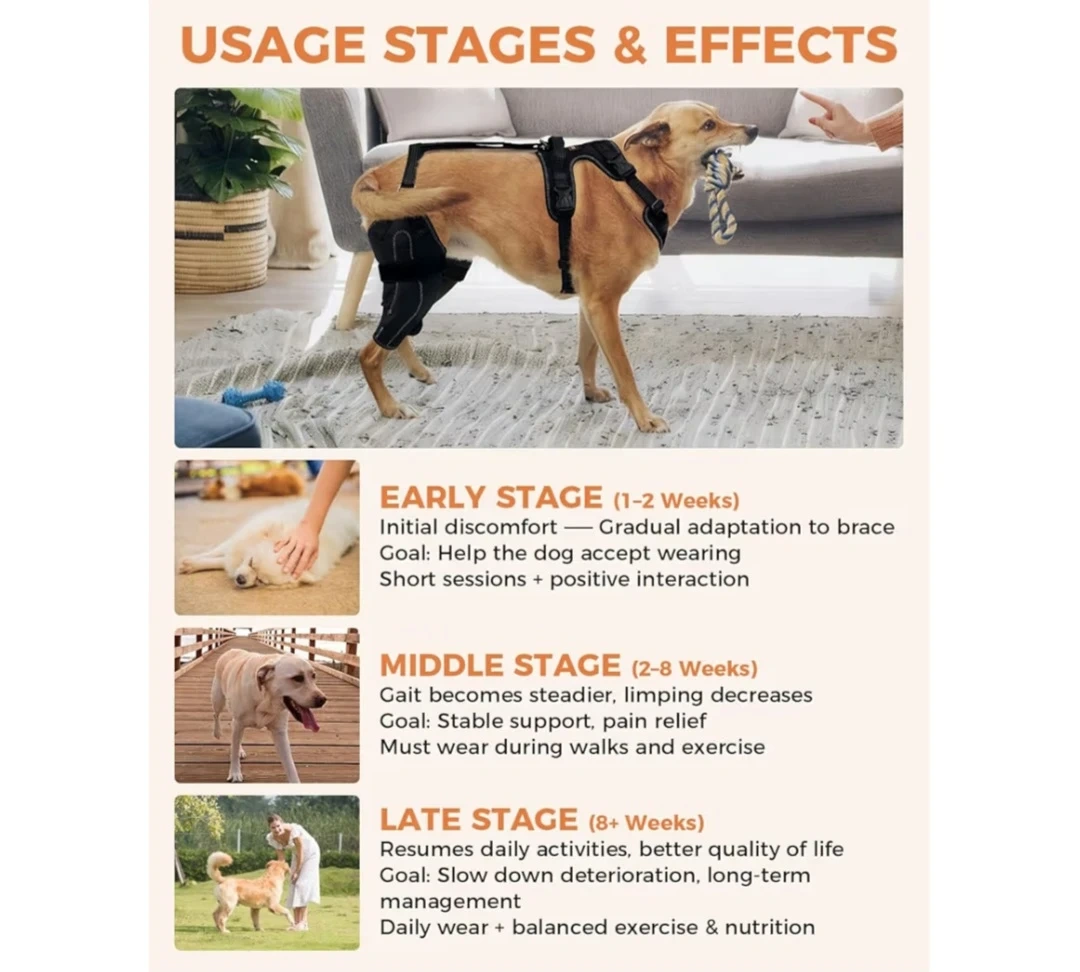 USAGE STAGES & EFFECTS

EARLY STAGE (1–2 Weeks)
Initial discomfort — Gradual adaptation to brace
Goal: Help the dog accept wearing
Short sessions + positive interaction

MIDDLE STAGE (2–8 Weeks)
Gait becomes steadier, limping decreases
Goal: Stable support, pain relief
Must wear during walks and exercise

LATE STAGE (8+ Weeks)
Resumes daily activities, better quality of life
Goal: Slow down deterioration, long-term management
Daily wear + balanced exercise & nutrition