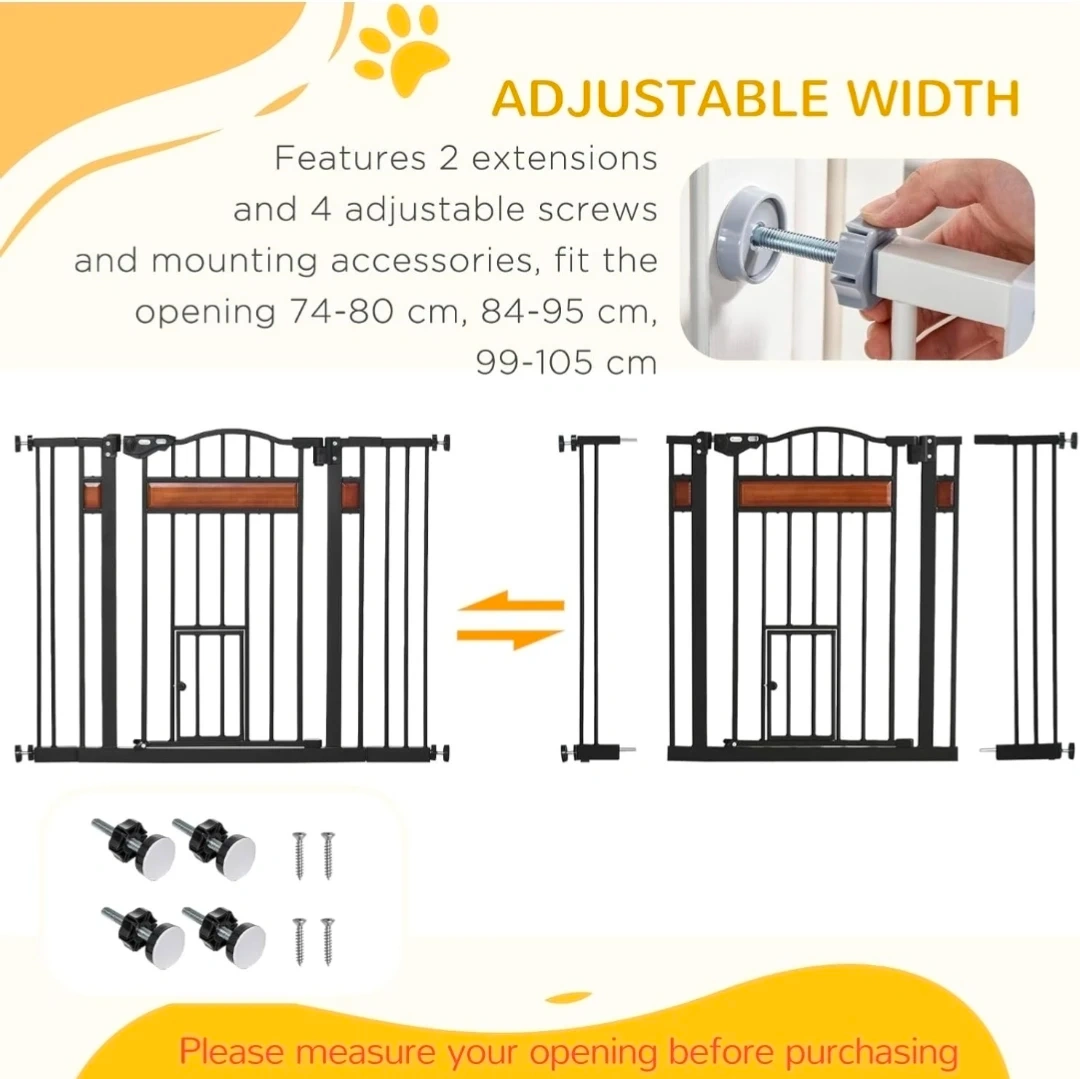 ADJUSTABLE WIDTH

Features 2 extensions and 4 adjustable screws and mounting accessories, fit the opening 74-80 cm, 84-95 cm, 99-105 cm

Please measure your opening before purchasing