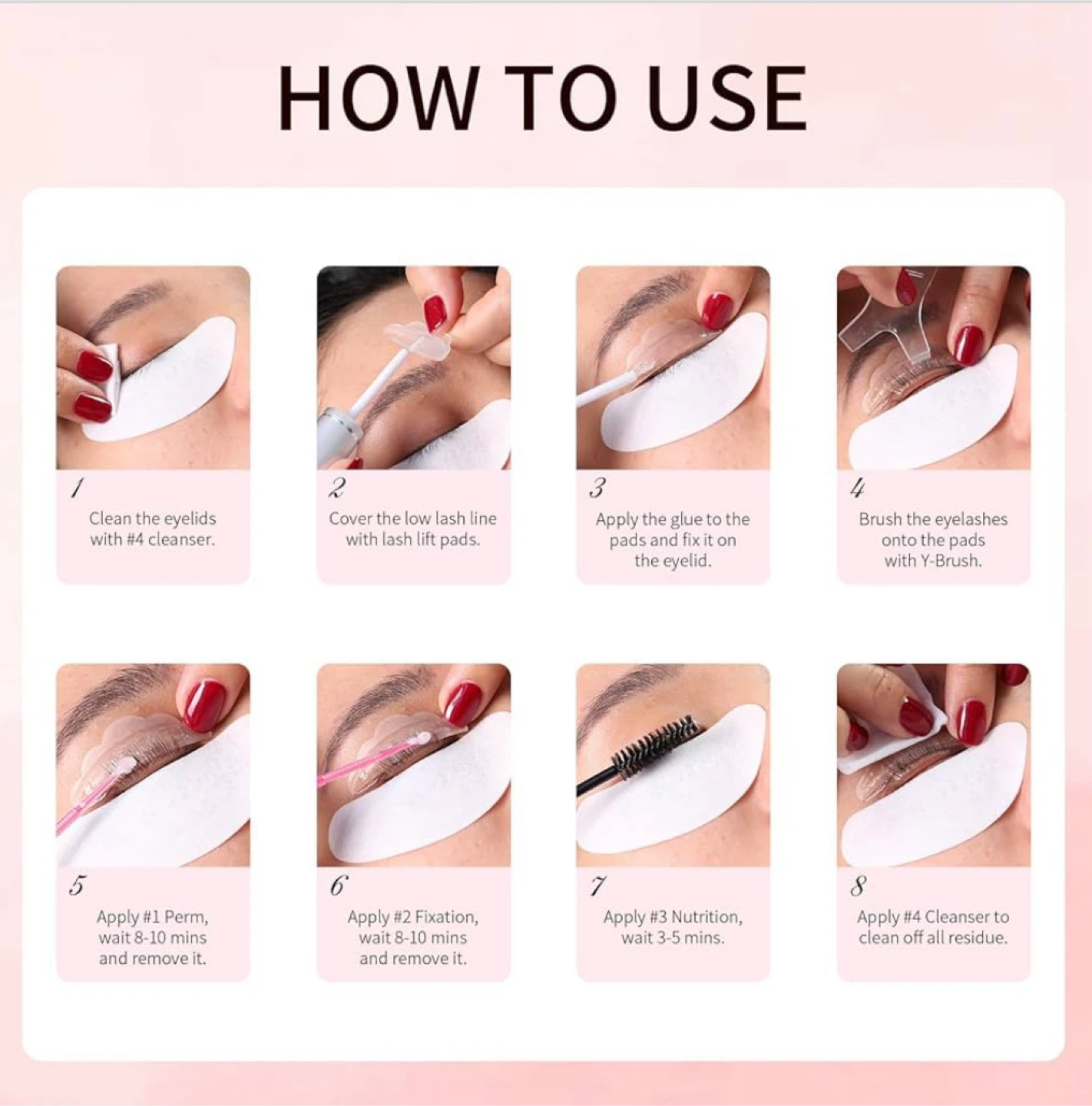 HOW TO USE

1
Clean the eyelids with #4 cleanser.

2
Cover the low lash line with lash lift pads.

3
Apply the glue to the pads and fix it on the eyelid.

4
Brush the eyelashes onto the pads with Y-Brush.

5
Apply #1 Perm, wait 8-10 mins and remove it.

6
Apply #2 Fixation, wait 8-10 mins and remove it.

7
Apply #3 Nutrition, wait 3-5 mins.

8
Apply #4 Cleanser to clean off all residue.