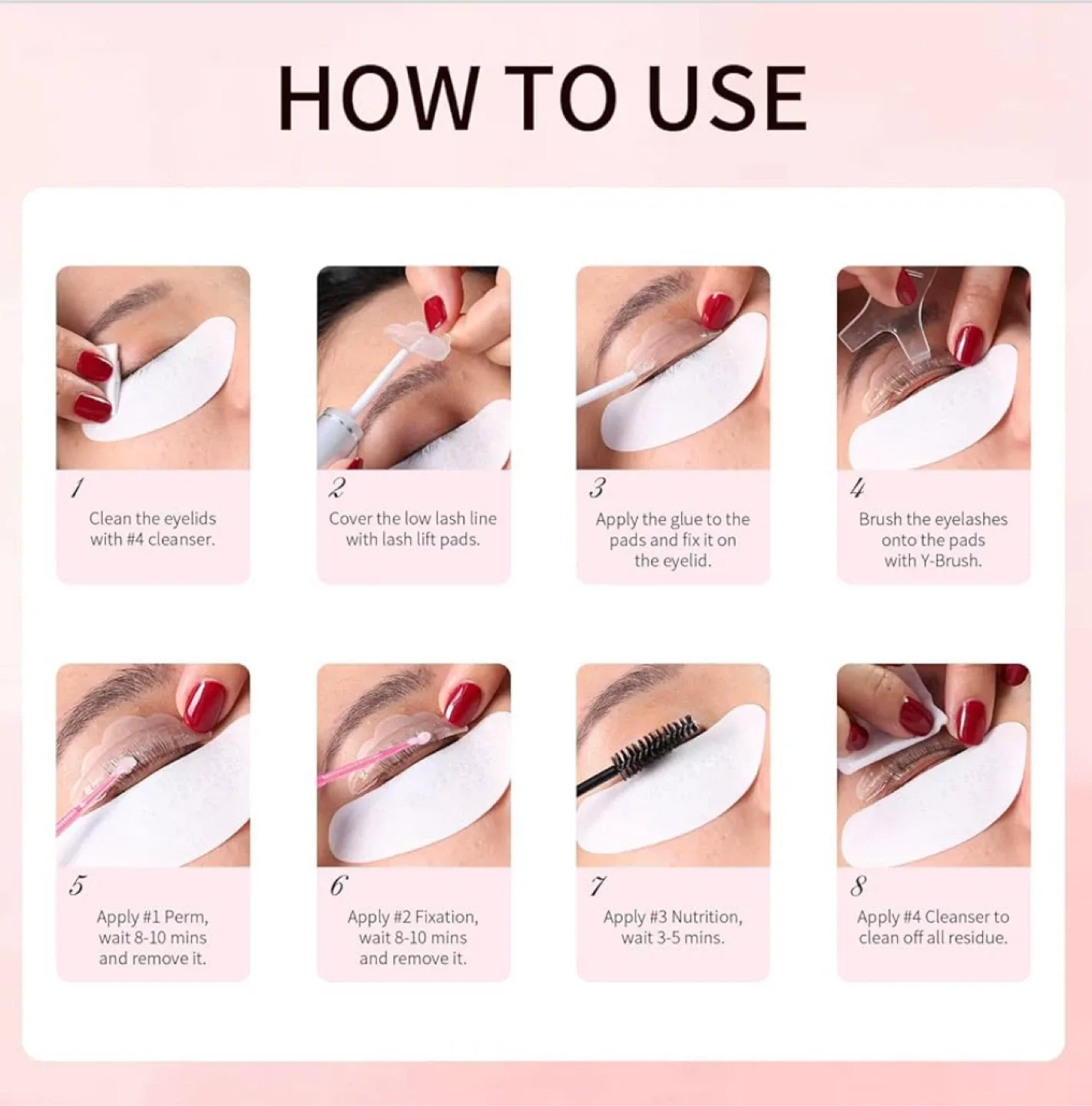 HOW TO USE

1
Clean the eyelids with #4 cleanser.

2
Cover the low lash line with lash lift pads.

3
Apply the glue to the pads and fix it on the eyelid.

4
Brush the eyelashes onto the pads with Y-Brush.

5
Apply #1 Perm, wait 8-10 mins and remove it.

6
Apply #2 Fixation, wait 8-10 mins and remove it.

7
Apply #3 Nutrition, wait 3-5 mins.

8
Apply #4 Cleanser to clean off all residue.